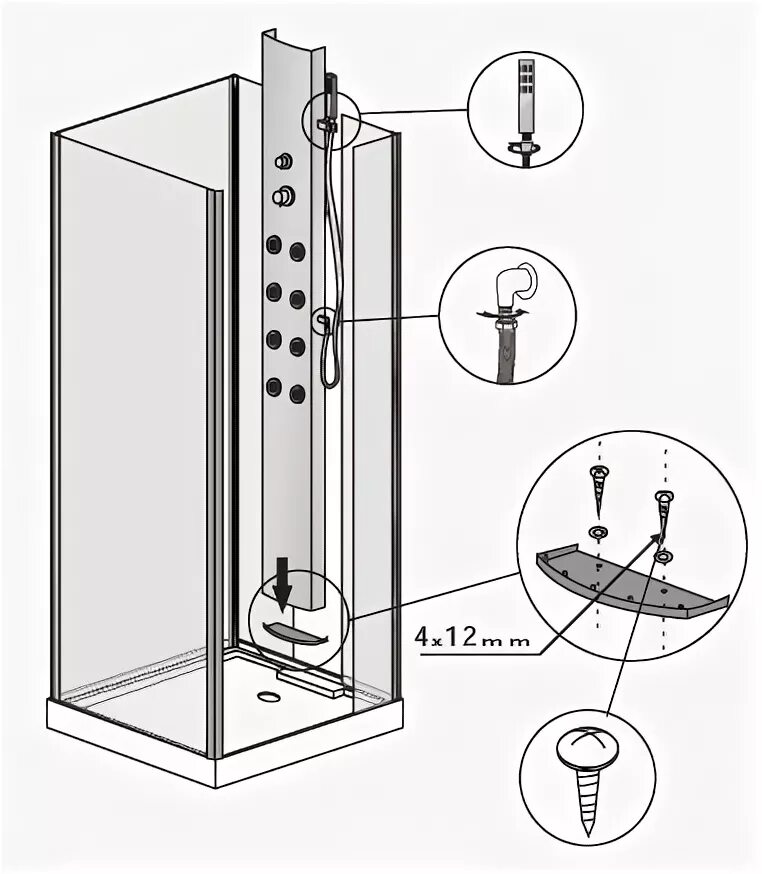 4x12mm