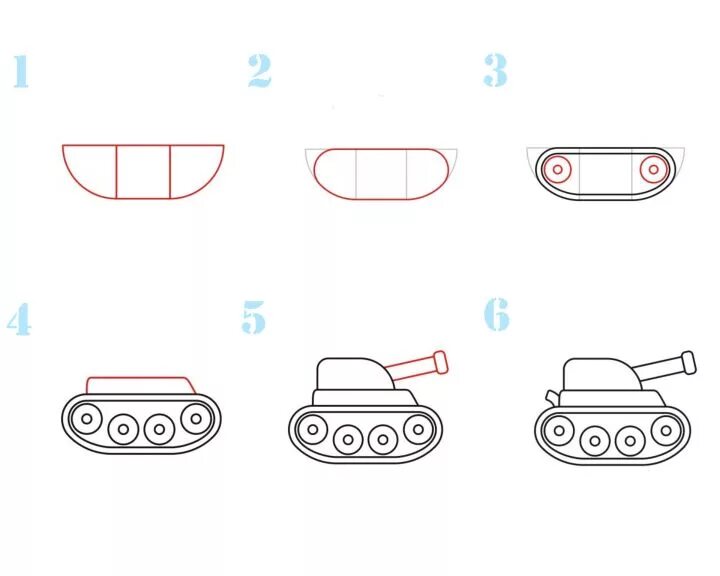 1

2

3

4

5

6