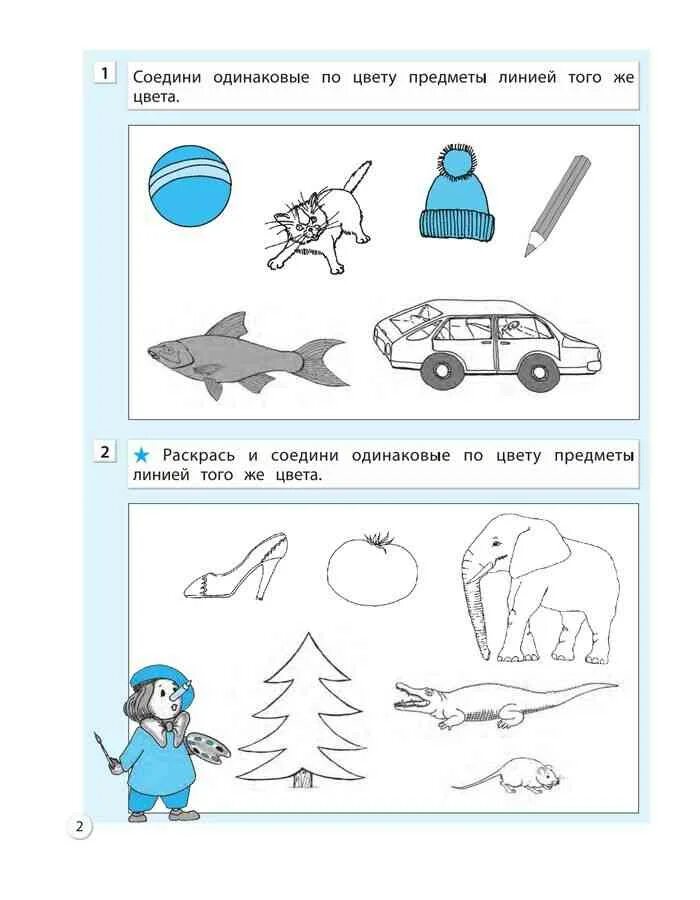 1 Соедини одинаковые по цвету предметы линией того же цвета.

2 ★ Раскрась и соедини одинаковые по цвету предметы линией того же цвета.

2