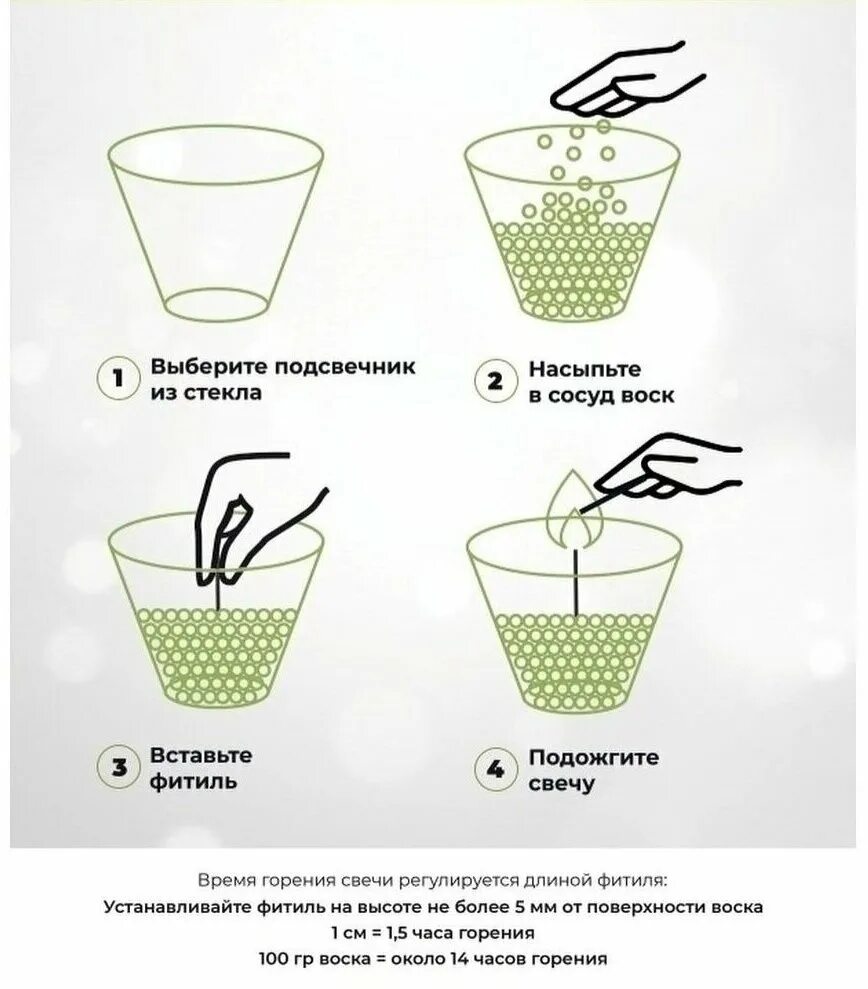 1 Выберите подсвечник из стекла

2 Насыпьте в сосуд воск

3 Вставьте фитиль

4 Подожгите свечу

Время горения свечи регулируется длиной фитиля:
Устанавливайте фитиль на высоте не более 5 мм от поверхности воска
1 см = 1,5 часа горения
100 гр воска = около 14 часов горения