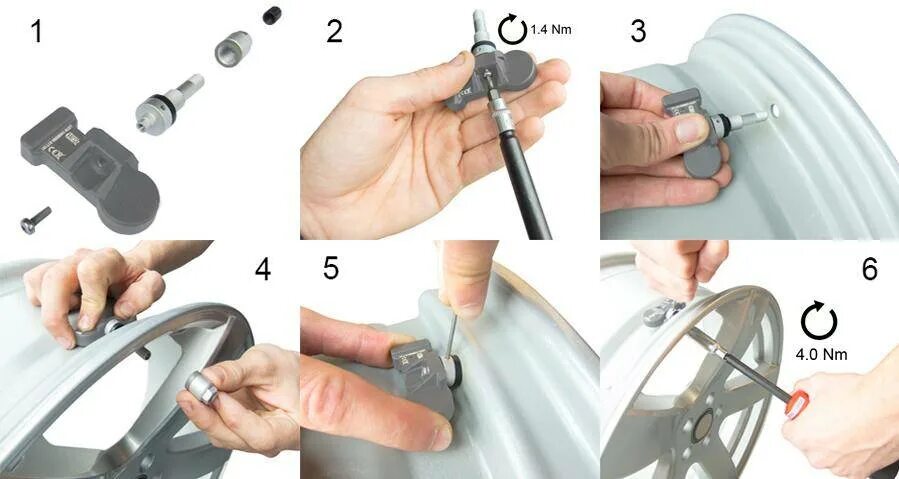 1

2

1.4 Nm

3

4

5

6

4.0 Nm