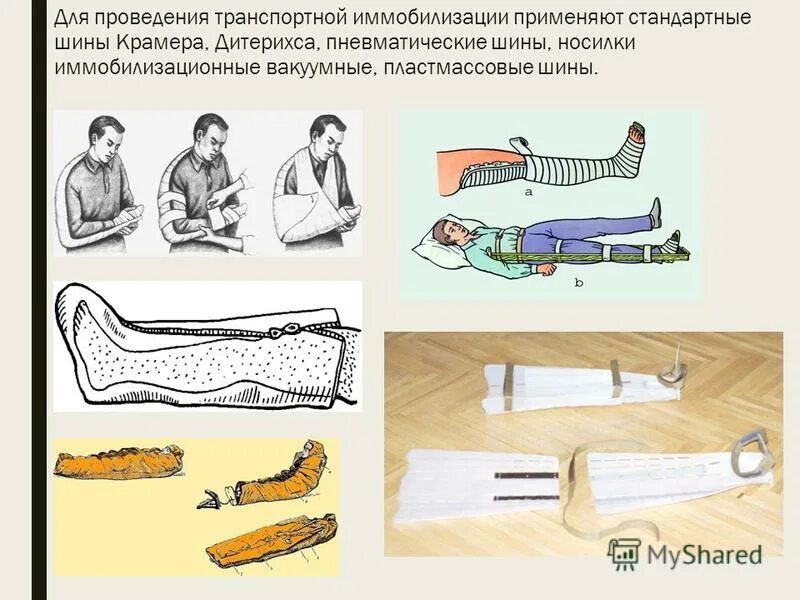 Для проведения транспортной иммобилизации применяют стандартные шины Крамера, Дитерихса, пневматические шины, носилки иммобилизационные вакуумные, пластмассовые шины.

a

b

MyShared