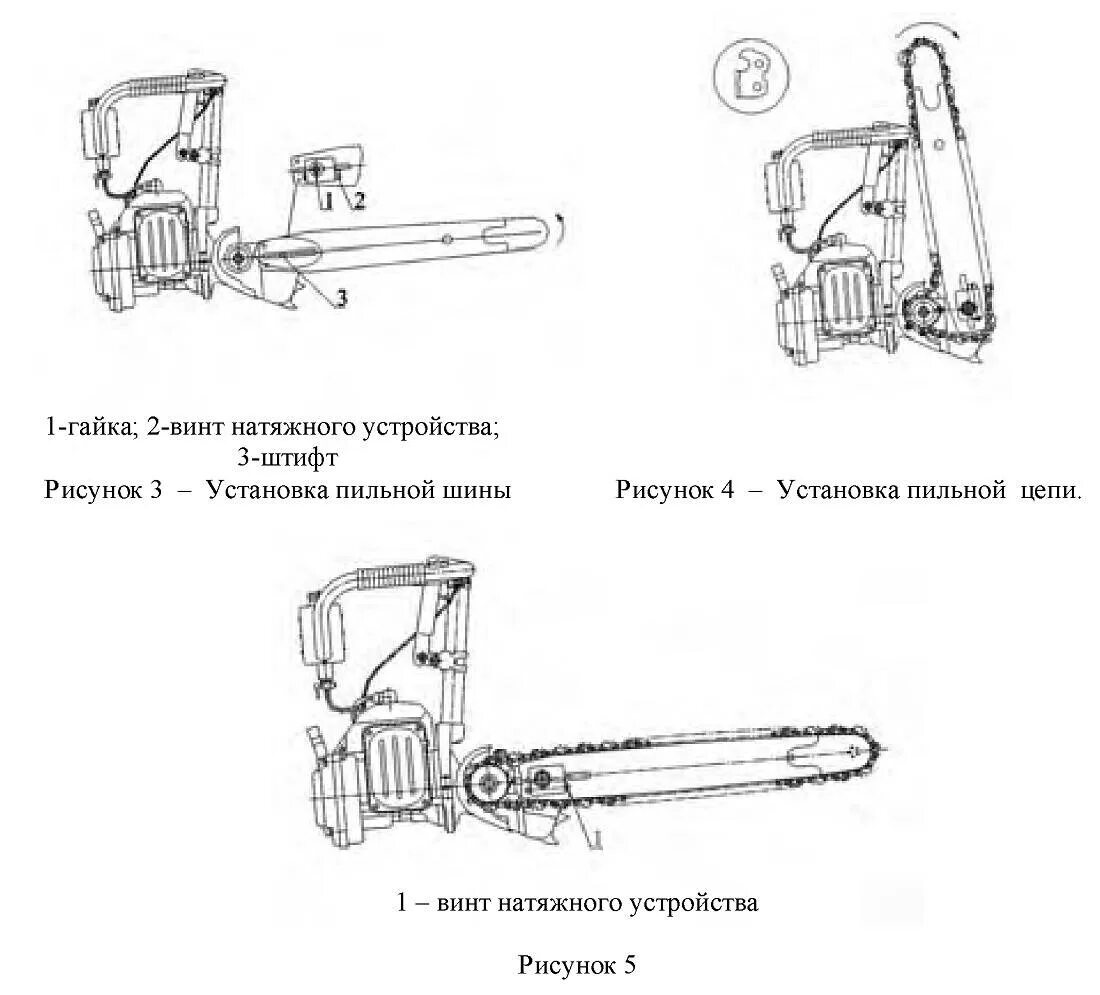 1
2
3

1-гайка; 2-винт натяжного устройства;
3-штифт
Рисунок 3 – Установка пильной шины

Рисунок 4 – Установка пильной цепи.

1

1 – винт натяжного устройства

Рисунок 5