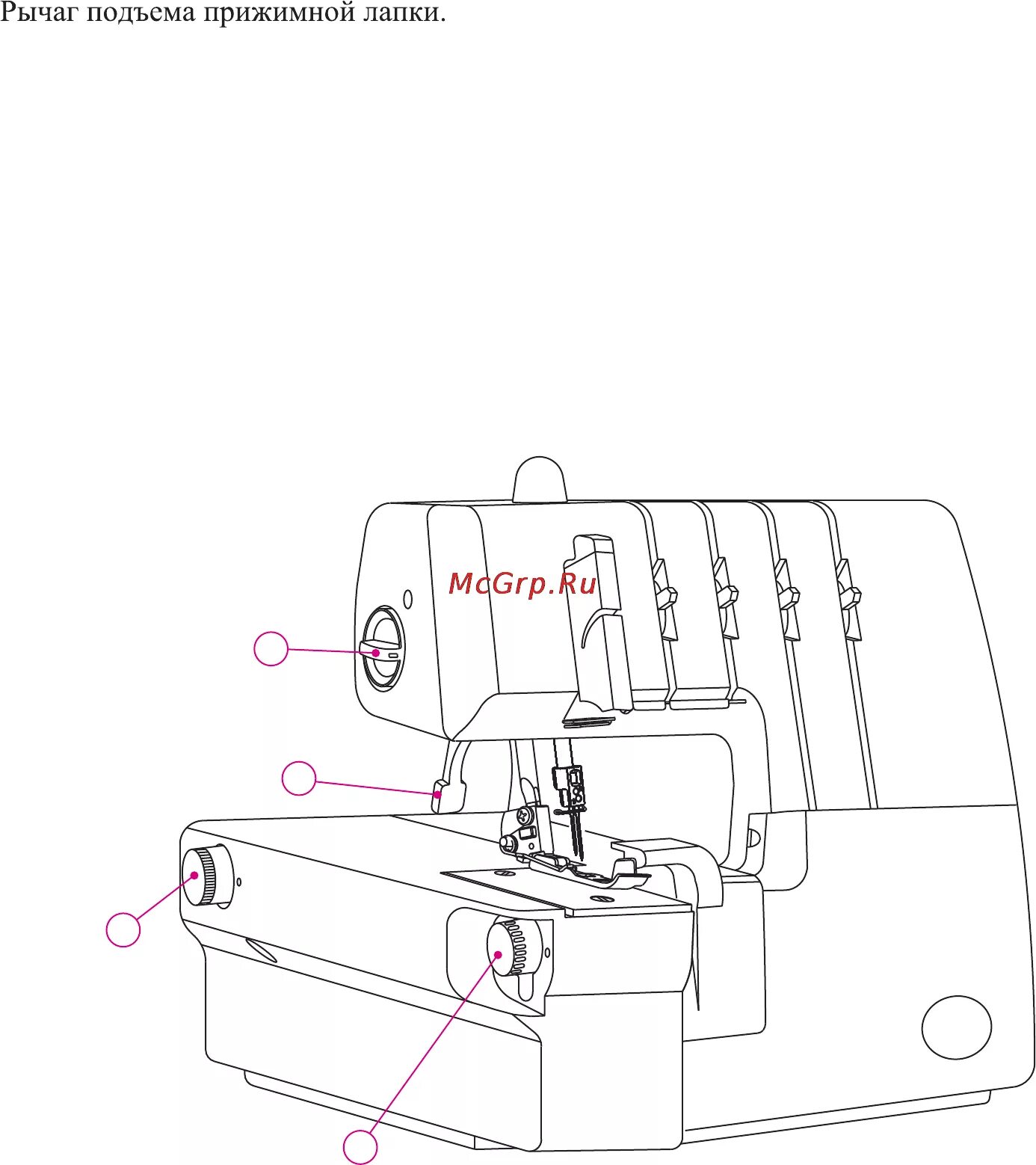 Рычаг подъема прижимной лапки.

McGrp.Ru