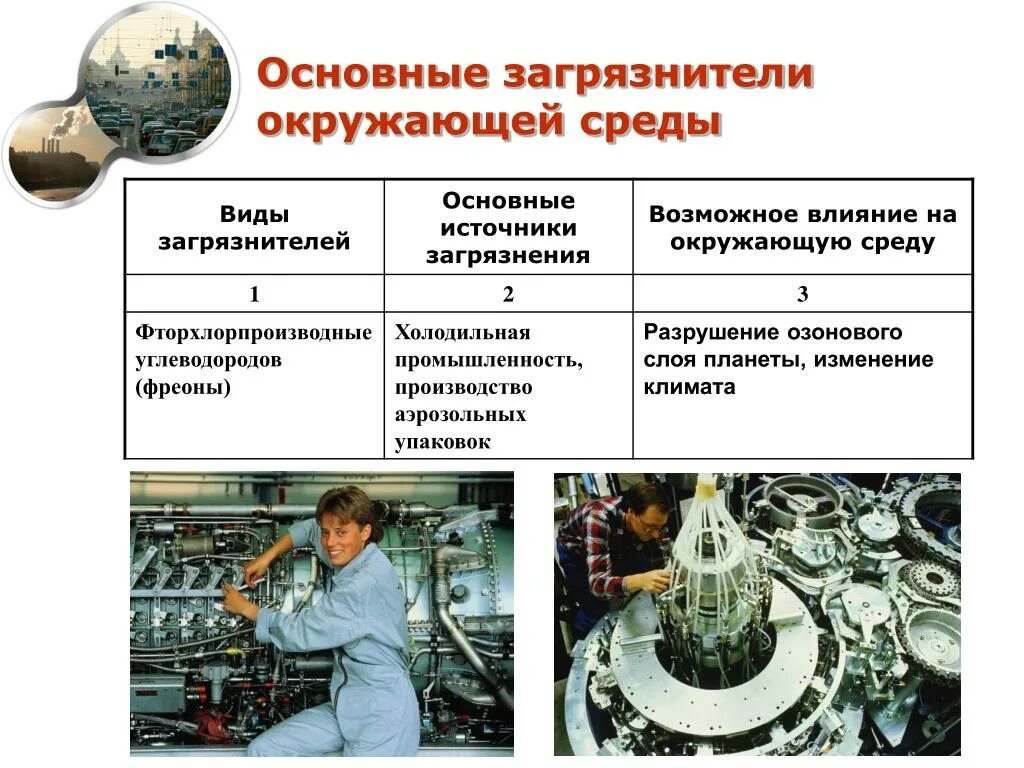 Основные загрязнители окружающей среды

| Виды загрязнителей | Основные источники загрязнения | Возможное влияние на окружающую среду |
|---|---|---|
| 1 | 2 | 3 |
| Фторхлорпроизводные углеводородов (фреоны) | Холодильная промышленность, производство аэрозольных упаковок | Разрушение озонового слоя планеты, изменение климата |