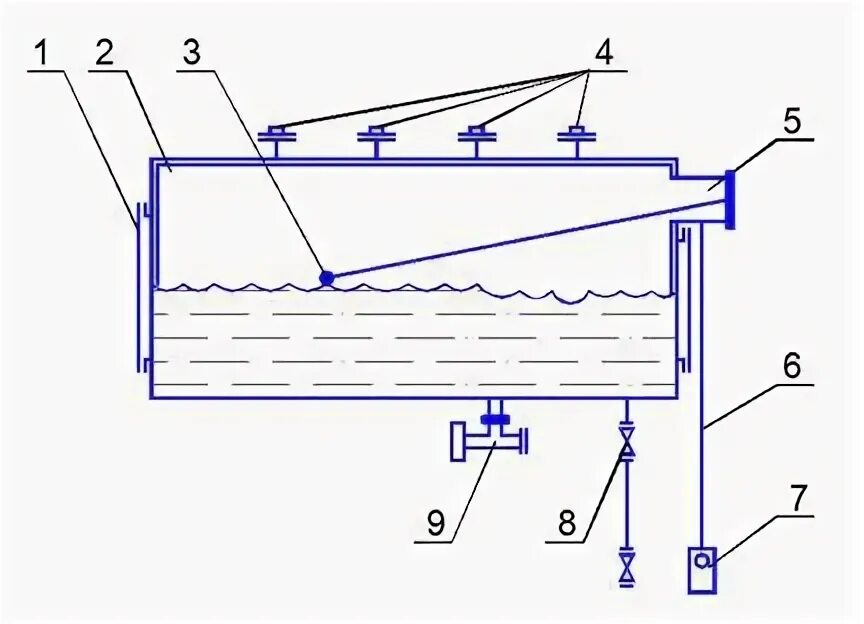 1
2
3
4
5
6
7
8
9