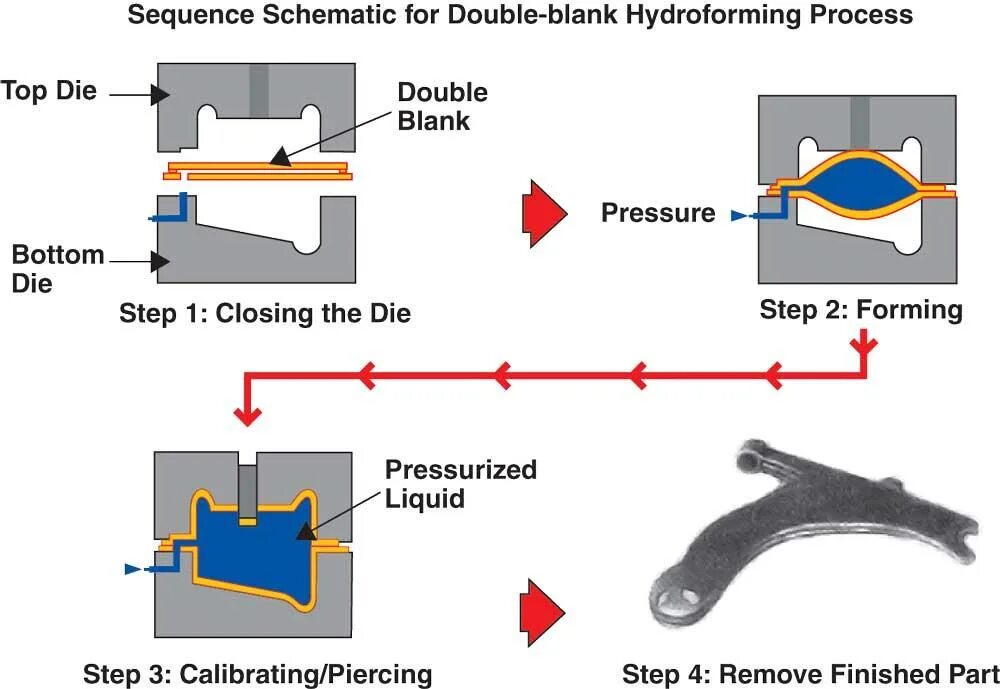 Sequence Schematic for Double-blank Hydroforming Process

Top Die

Double Blank

Bottom Die

Step 1: Closing the Die

Pressure

Step 2: Forming

Pressurized Liquid

Step 3: Calibrating/Piercing

Step 4: Remove Finished Part