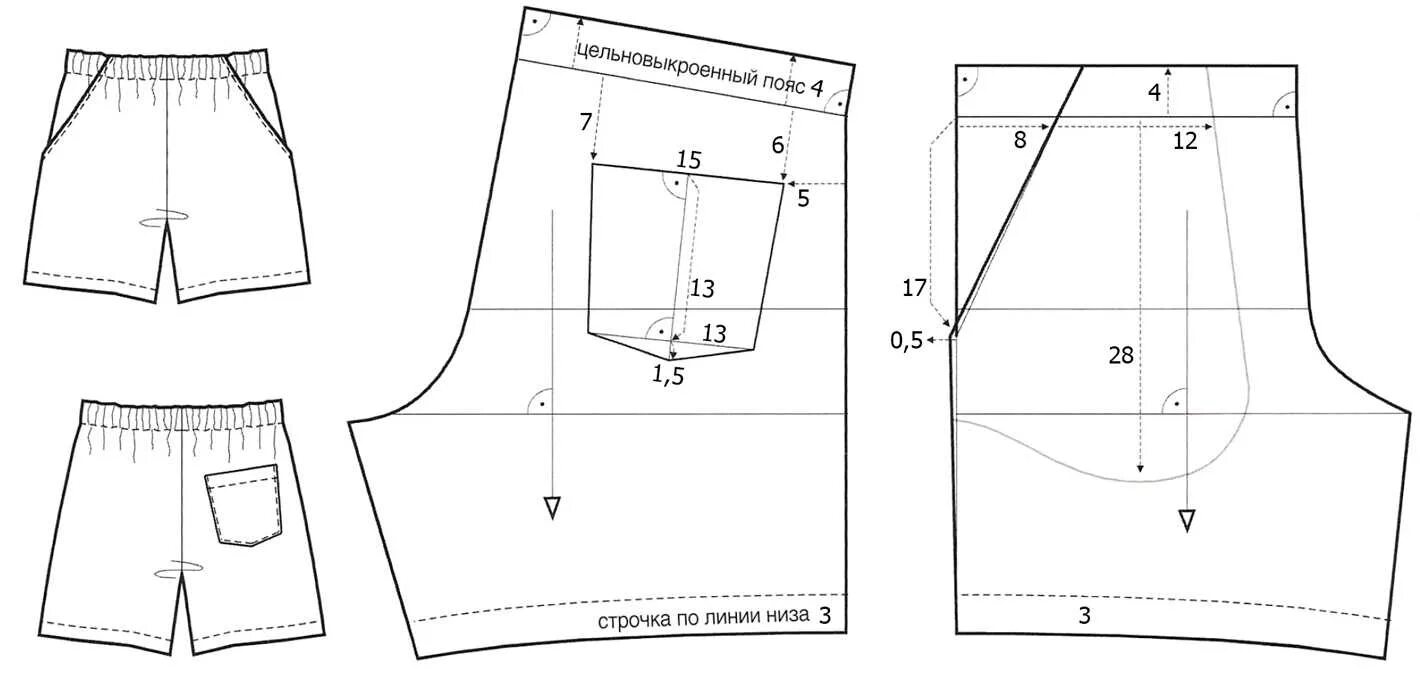 цельновыкроенный пояс 4
7
6
15
5
13
13
1,5
строчка по линии низа 3
4
8
12
17
0,5
28
3