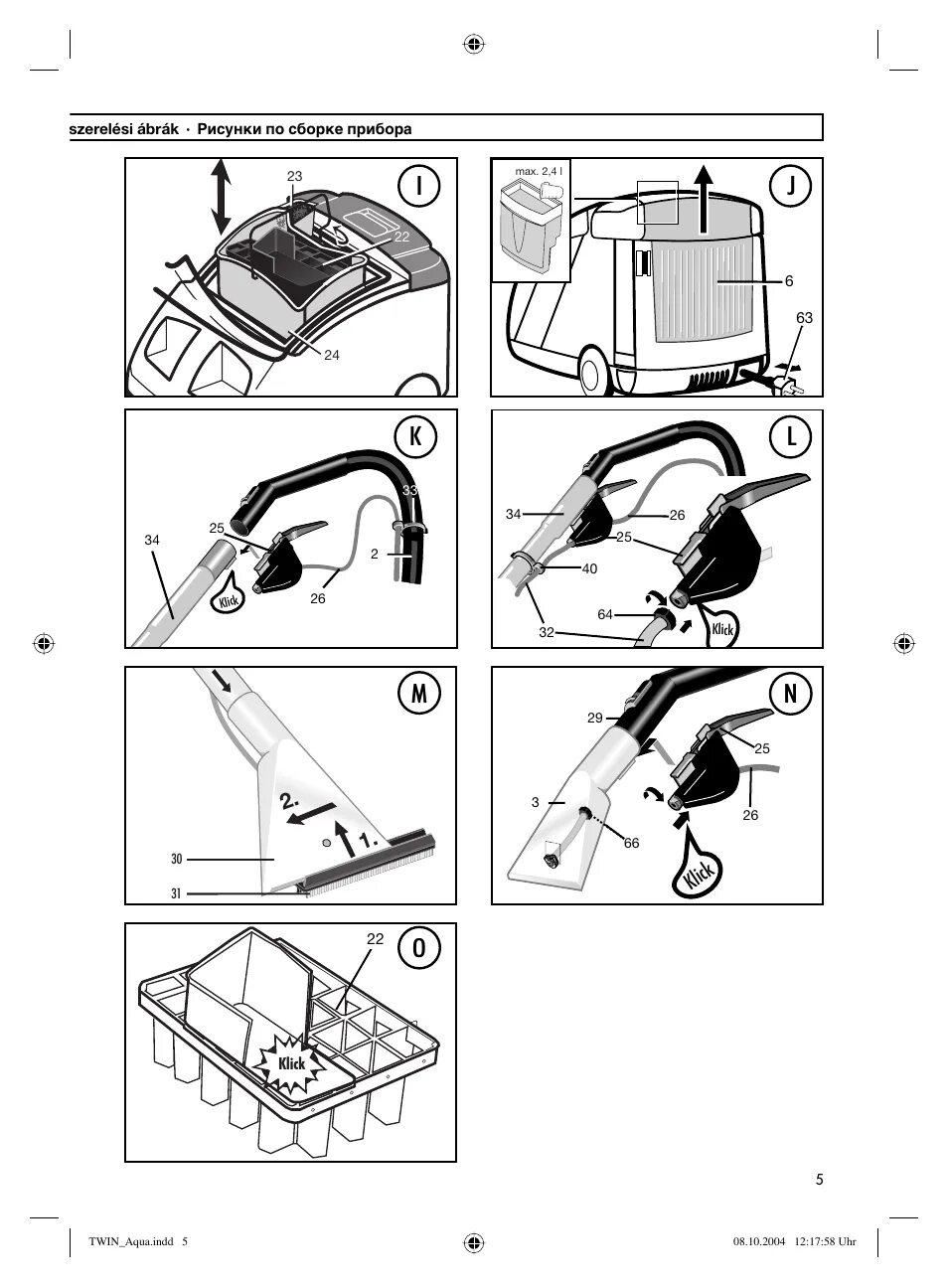 szerelési ábrák · Рисунки по сборке прибора

I
23
22
24

J
max. 2,4 l
6
63

K
33
25
34
2
26
Klick

L
34
26
25
40
64
32
Klick

M
2.
1.
30
31

N
29
25
3
26
66
Klick

O
22
Klick

5

TWIN_Aqua.indd 5
08.10.2004 12:17:58 Uhr