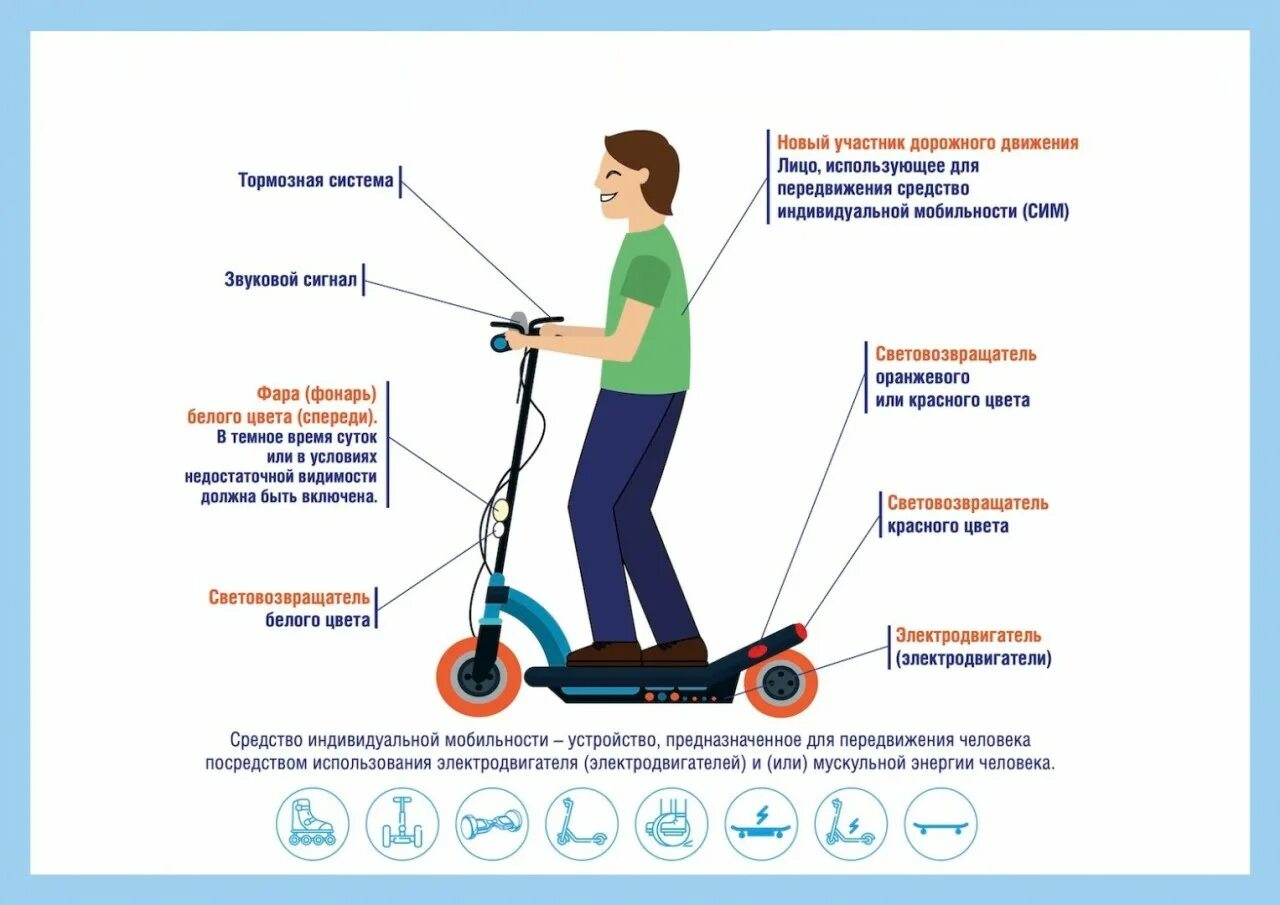 Тормозная система

Звуковой сигнал

Фара (фонарь) белого цвета (спереди).
В темное время суток или в условиях недостаточной видимости должна быть включена.

Световозвращатель белого цвета

Новый участник дорожного движения
Лицо, использующее для передвижения средство индивидуальной мобильности (СИМ)

Световозвращатель оранжевого или красного цвета

Световозвращатель красного цвета

Электродвигатель (электродвигатели)

Средство индивидуальной мобильности – устройство, предназначенное для передвижения человека посредством использования электродвигателя (электродвигателей) и (или) мускульной энергии человека.