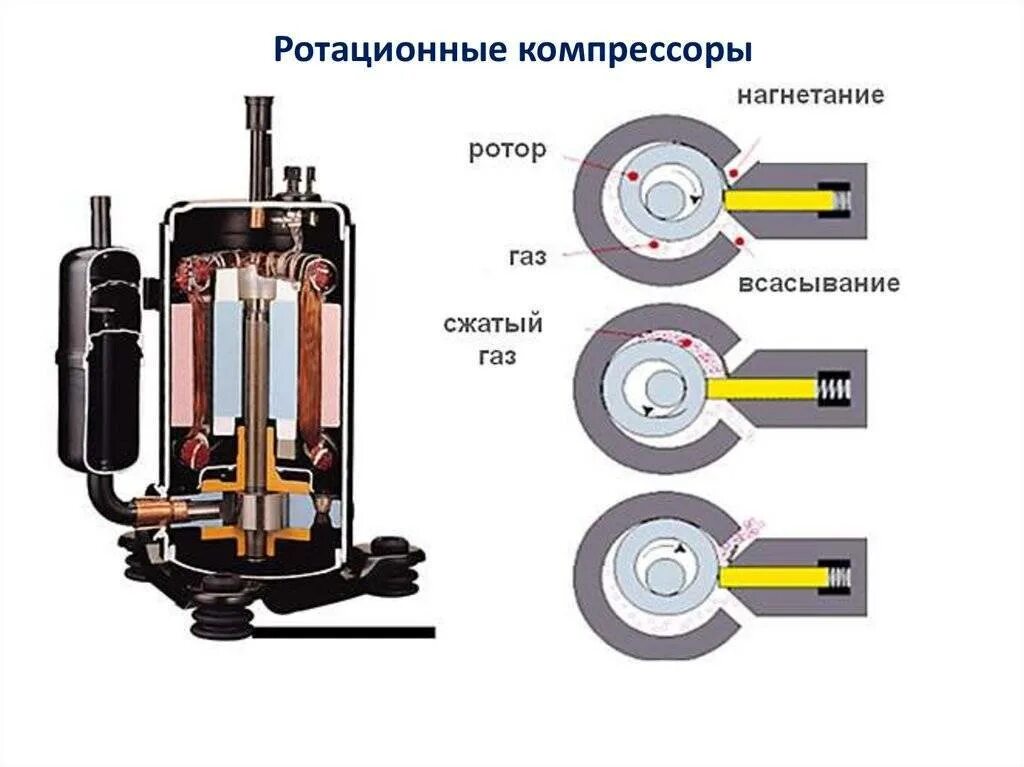 Ротационные компрессоры

нагнетание

ротор

газ

всасывание

сжатый газ