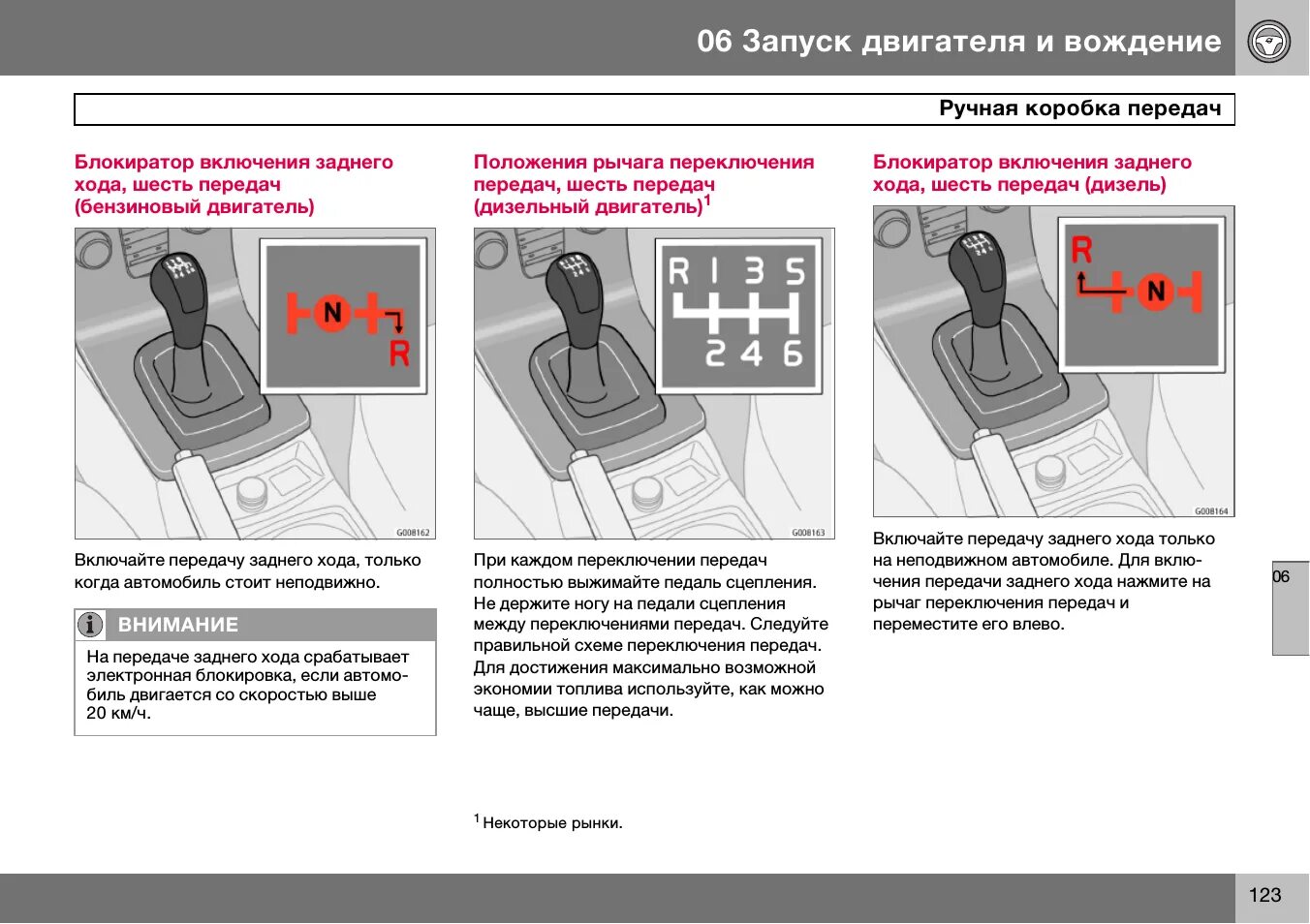 06 Запуск двигателя и вождение

Ручная коробка передач

Блокиратор включения заднего хода, шесть передач (бензиновый двигатель)

N R

G008162

Включайте передачу заднего хода, только когда автомобиль стоит неподвижно.

ВНИМАНИЕ

На передаче заднего хода срабатывает электронная блокировка, если автомобиль двигается со скоростью выше 20 км/ч.

Положения рычага переключения передач, шесть передач (дизельный двигатель)$^1$

R 1 3 5
2 4 6

G008163

При каждом переключении передач полностью выжимайте педаль сцепления. Не держите ногу на педали сцепления между переключениями передач. Следуйте правильной схеме переключения передач. Для достижения максимально возможной экономии топлива используйте, как можно чаще, высшие передачи.

$^1$ Некоторые рынки.

Блокиратор включения заднего хода, шесть передач (дизель)

R N

G008164

Включайте передачу заднего хода только на неподвижном автомобиле. Для включения передачи заднего хода нажмите на рычаг переключения передач и переместите его влево.

06

123