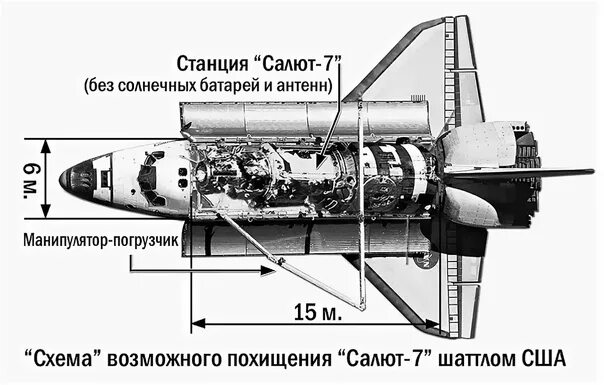 Станция “Салют-7”
(без солнечных батарей и антенн)

6 м.

Манипулятор-погрузчик

15 м.

“Схема” возможного похищения “Салют-7” шаттлом США