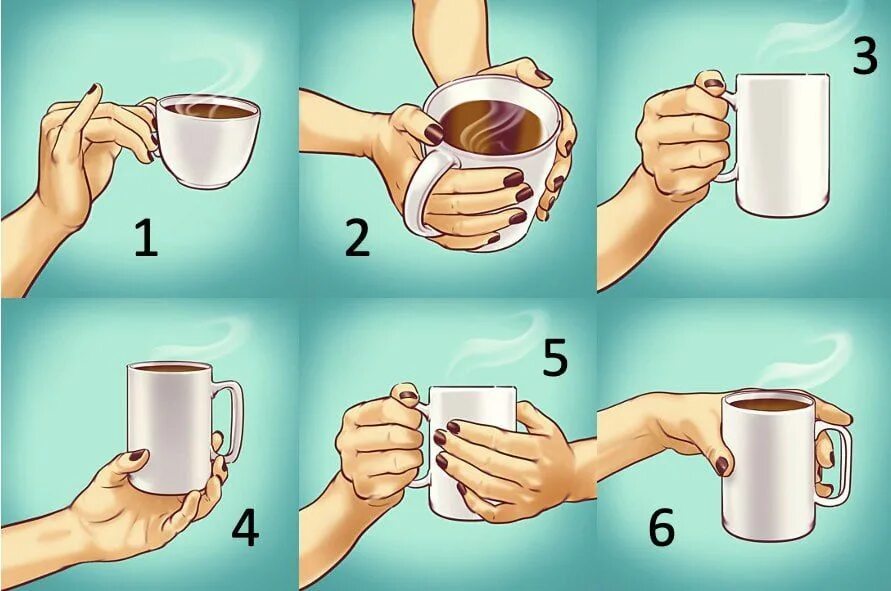 1

2

3

4

5

6