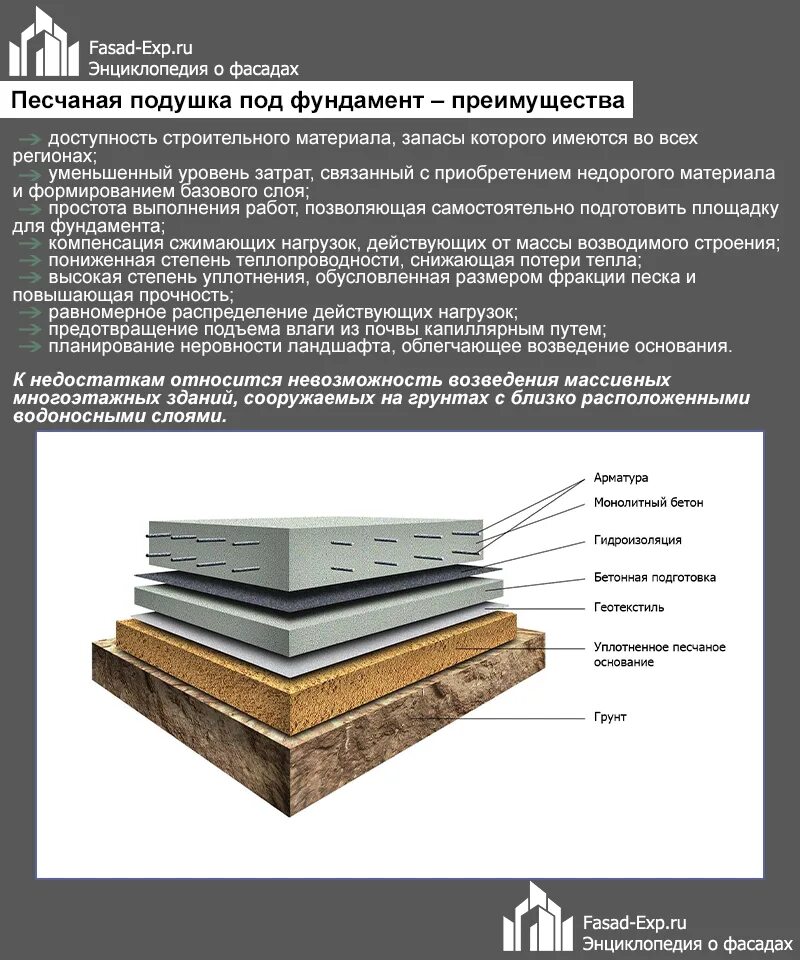 Fasad-Exp.ru
Энциклопедия о фасадах

Песчаная подушка под фундамент – преимущества

доступность строительного материала, запасы которого имеются во всех регионах;
уменьшенный уровень затрат, связанный с приобретением недорогого материала и формированием базового слоя;
простота выполнения работ, позволяющая самостоятельно подготовить площадку для фундамента;
компенсация сжимающих нагрузок, действующих от массы возводимого строения;
пониженная степень теплопроводности, снижающая потери тепла;
высокая степень уплотнения, обусловленная размером фракции песка и повышающая прочность;
равномерное распределение действующих нагрузок;
предотвращение подъема влаги из почвы капиллярным путем;
планирование неровности ландшафта, облегчающее возведение основания.

К недостаткам относится невозможность возведения массивных многоэтажных зданий, сооружаемых на грунтах с близко расположенными водоносными слоями.

Арматура
Монолитный бетон
Гидроизоляция
Бетонная подготовка
Геотекстиль
Уплотненное песчаное основание
Грунт

Fasad-Exp.ru
Энциклопедия о фасадах