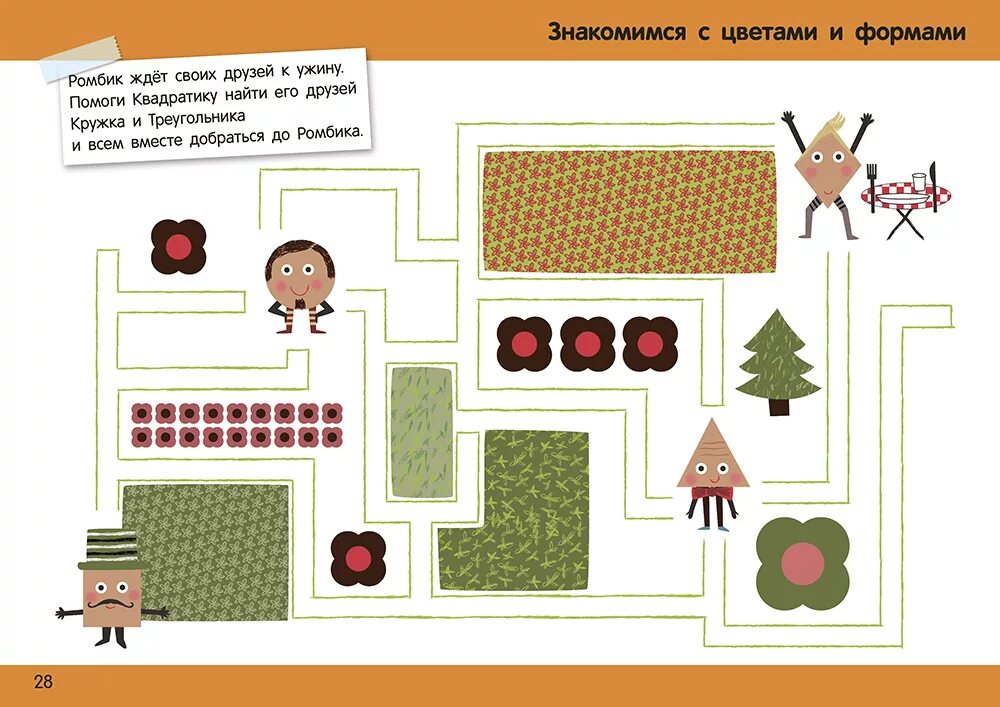 Знакомимся с цветами и формами

Ромбик ждёт своих друзей к ужину. Помоги Квадратику найти его друзей Кружка и Треугольника и всем вместе добраться до Ромбика.

28