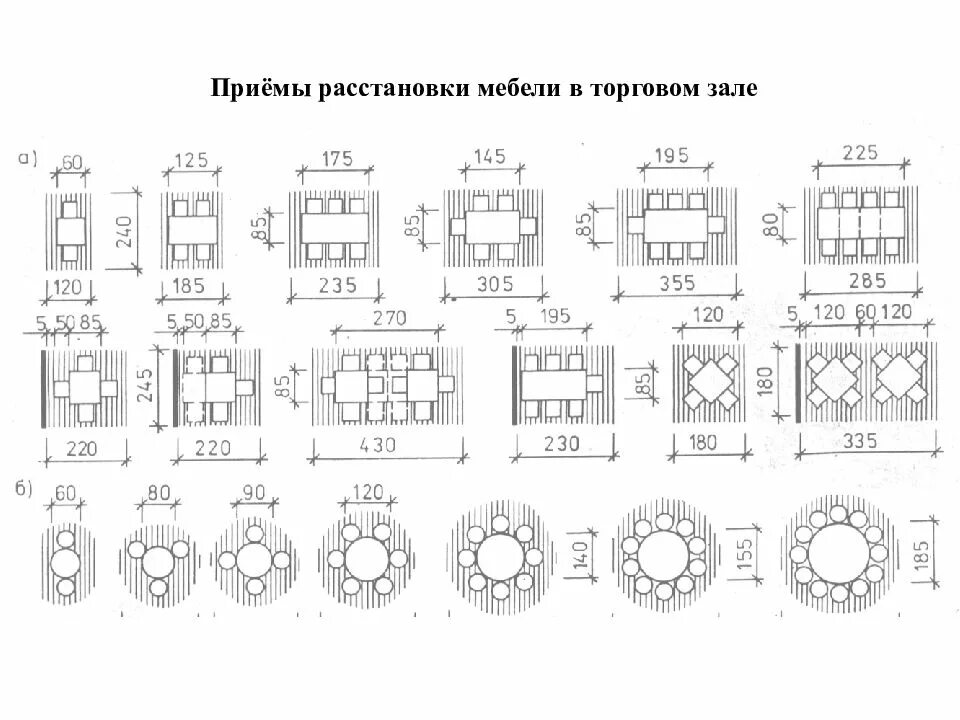 Приёмы расстановки мебели в торговом зале

а)

60
240
120

125
185

175
85
235

145
85
305

195
85
355

225
80
285

5 50 85
220

5 50 85
245
220

270
85
430

5 195
230

120
85
180

5 120 60 120
180
335

б)

60

80

90

120

140

155

185