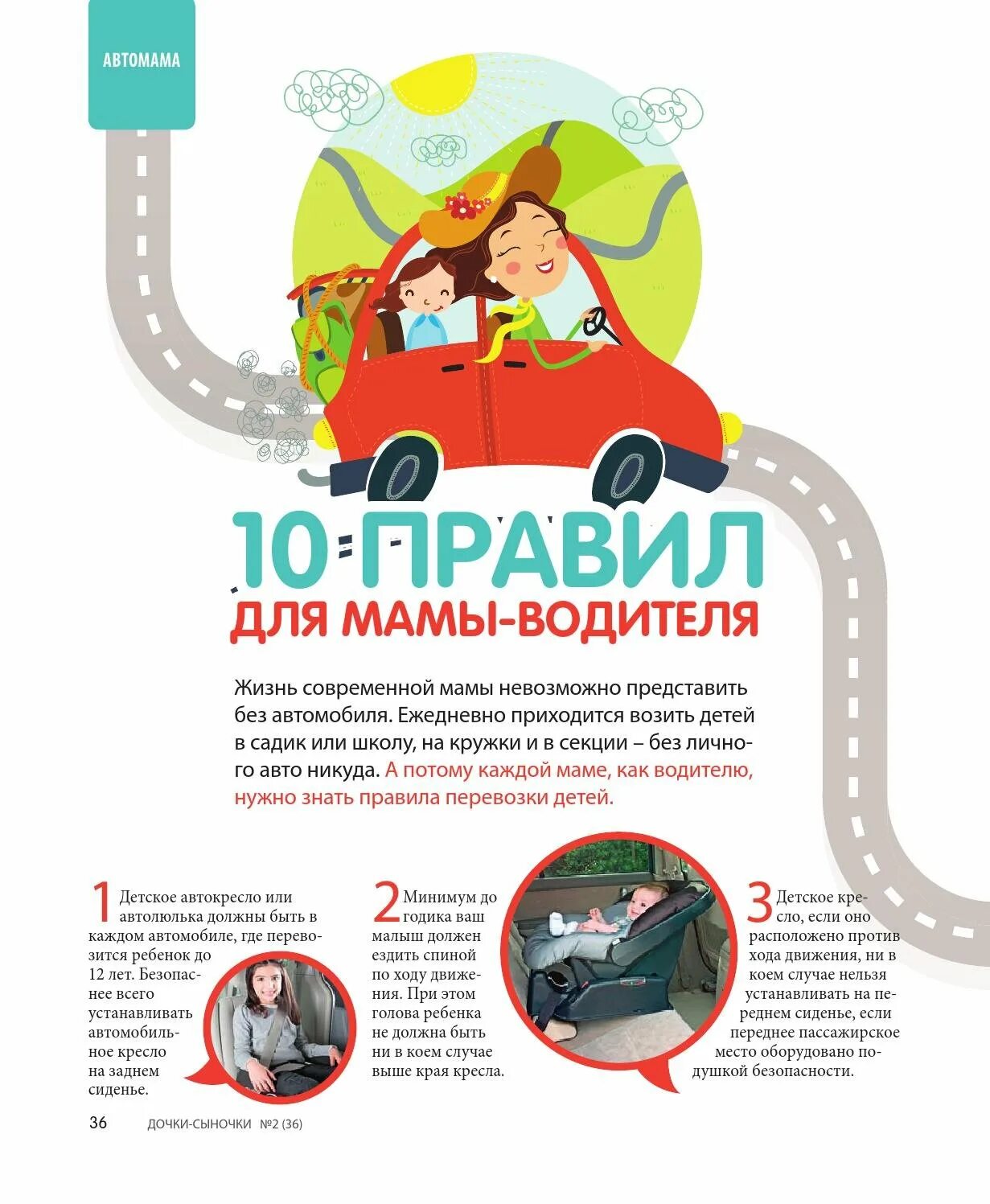 АВТОМАМА

10 ПРАВИЛ
ДЛЯ МАМЫ-ВОДИТЕЛЯ

Жизнь современной мамы невозможно представить без автомобиля. Ежедневно приходится возить детей в садик или школу, на кружки и в секции – без личного авто никуда. А потому каждой маме, как водителю, нужно знать правила перевозки детей.

1 Детское автокресло или автолюлька должны быть в каждом автомобиле, где перевозится ребенок до 12 лет. Безопаснее всего устанавливать автомобильное кресло на заднем сиденье.

2 Минимум до годика ваш малыш должен ездить спиной по ходу движения. При этом голова ребенка не должна быть ни в коем случае выше края кресла.

3 Детское кресло, если оно расположено против хода движения, ни в коем случае нельзя устанавливать на переднем сиденье, если переднее пассажирское место оборудовано подушкой безопасности.

36 ДОЧКИ-СЫНОЧКИ №2 (36)