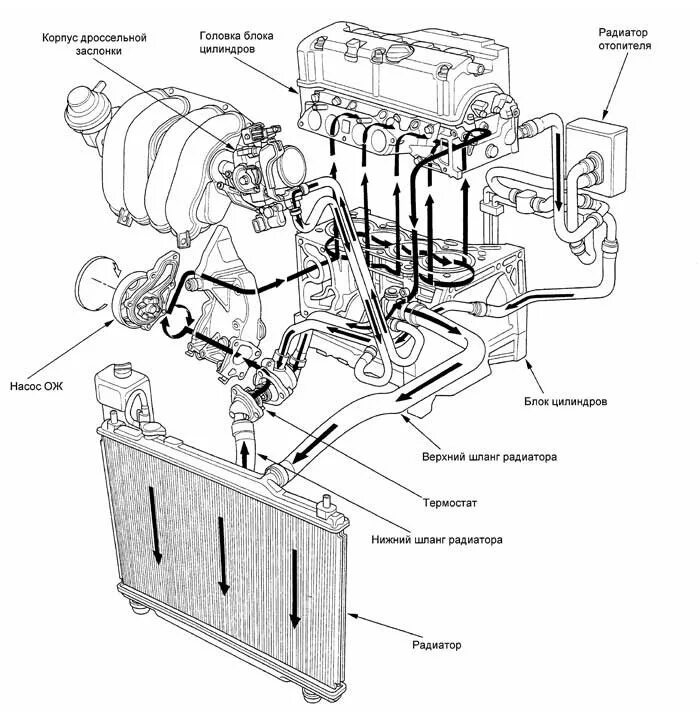 Корпус дроссельной заслонки

Головка блока цилиндров

Радиатор отопителя

Насос ОЖ

Блок цилиндров

Верхний шланг радиатора

Термостат

Нижний шланг радиатора

Радиатор