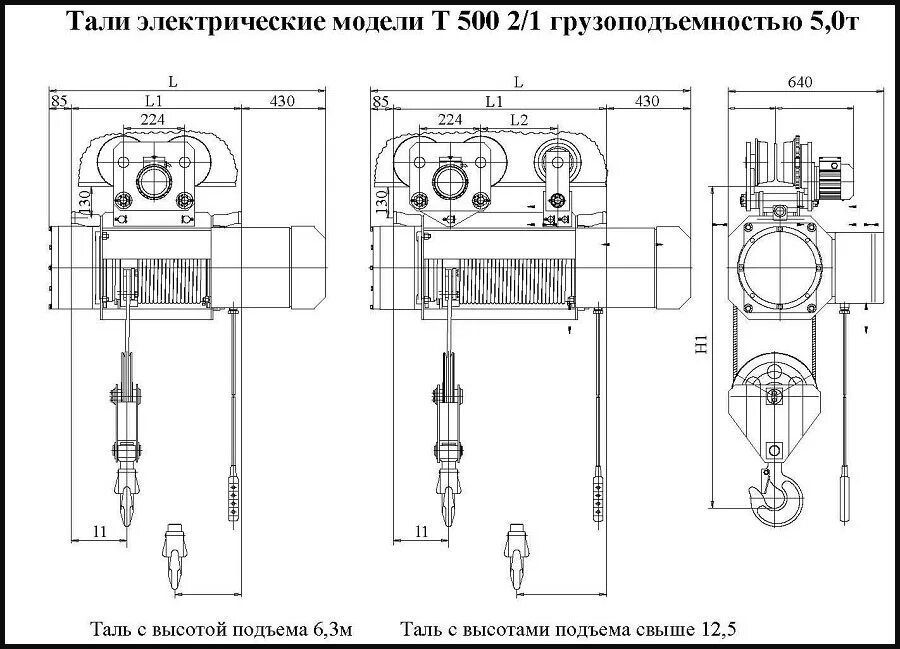 Тали электрические модели Т 500 2/1 грузоподъемностью 5,0т

L
85
L1
430
224
130
11

L
85
L1
430
224
L2
130
11

640
H1

Таль с высотой подъема 6,3м

Таль с высотами подъема свыше 12,5