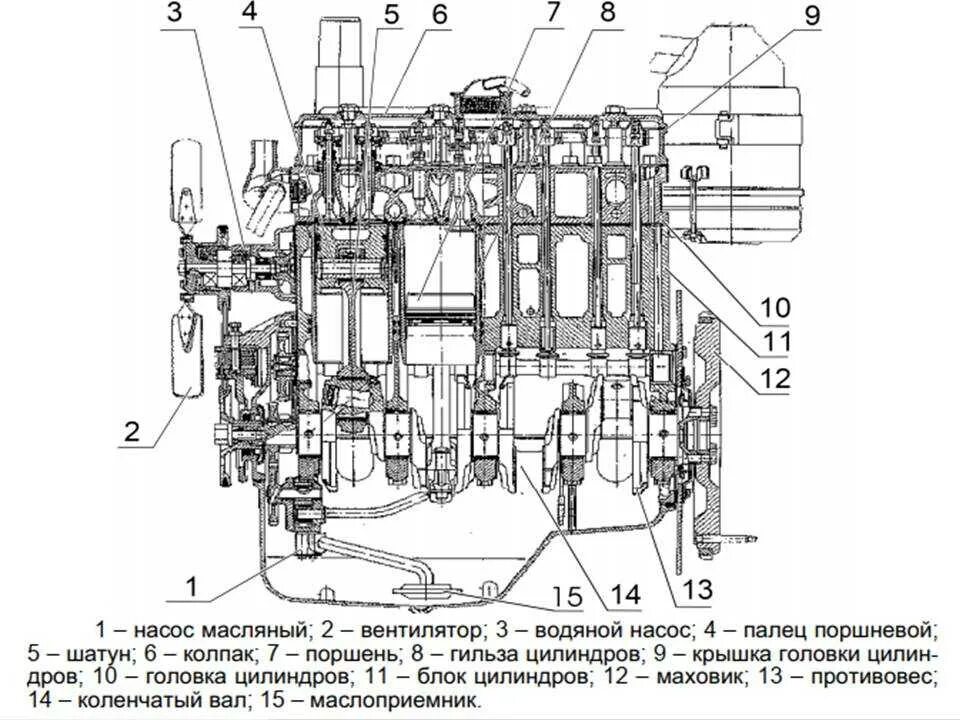 3
4
5
6
7
8
9
10
11
12
2
1
15
14
13

1 – насос масляный; 2 – вентилятор; 3 – водяной насос; 4 – палец поршневой; 5 – шатун; 6 – колпак; 7 – поршень; 8 – гильза цилиндров; 9 – крышка головки цилиндров; 10 – головка цилиндров; 11 – блок цилиндров; 12 – маховик; 13 – противовес; 14 – коленчатый вал; 15 – маслоприемник.