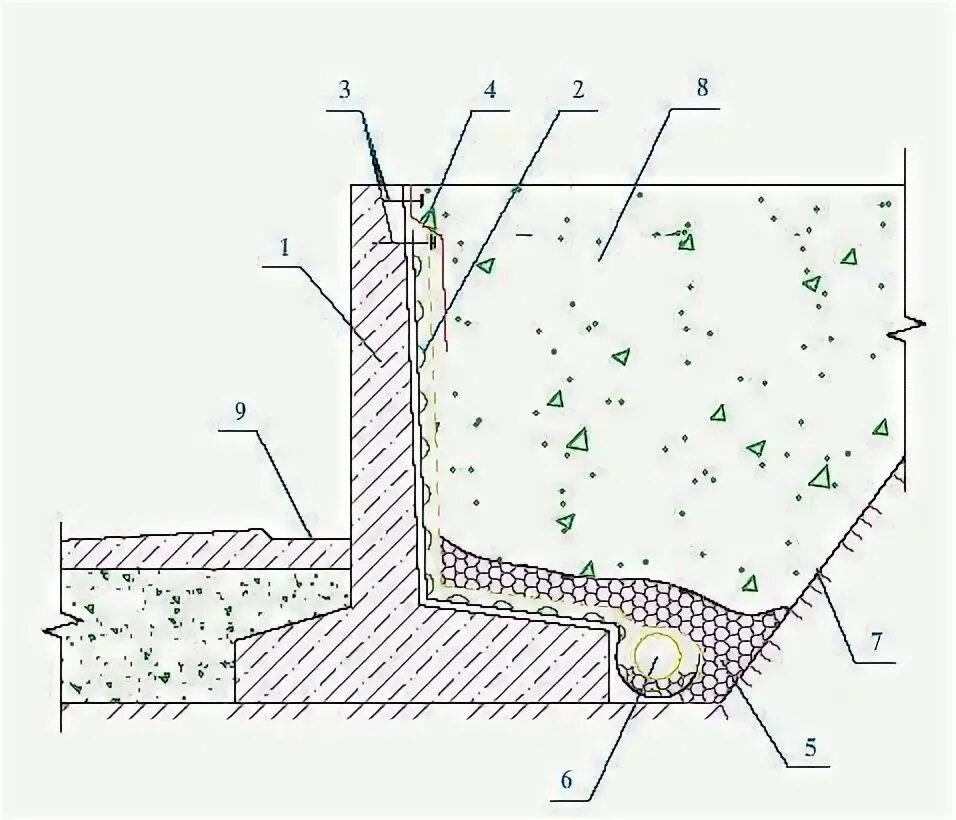 3
4
2
8
1
9
7
5
6