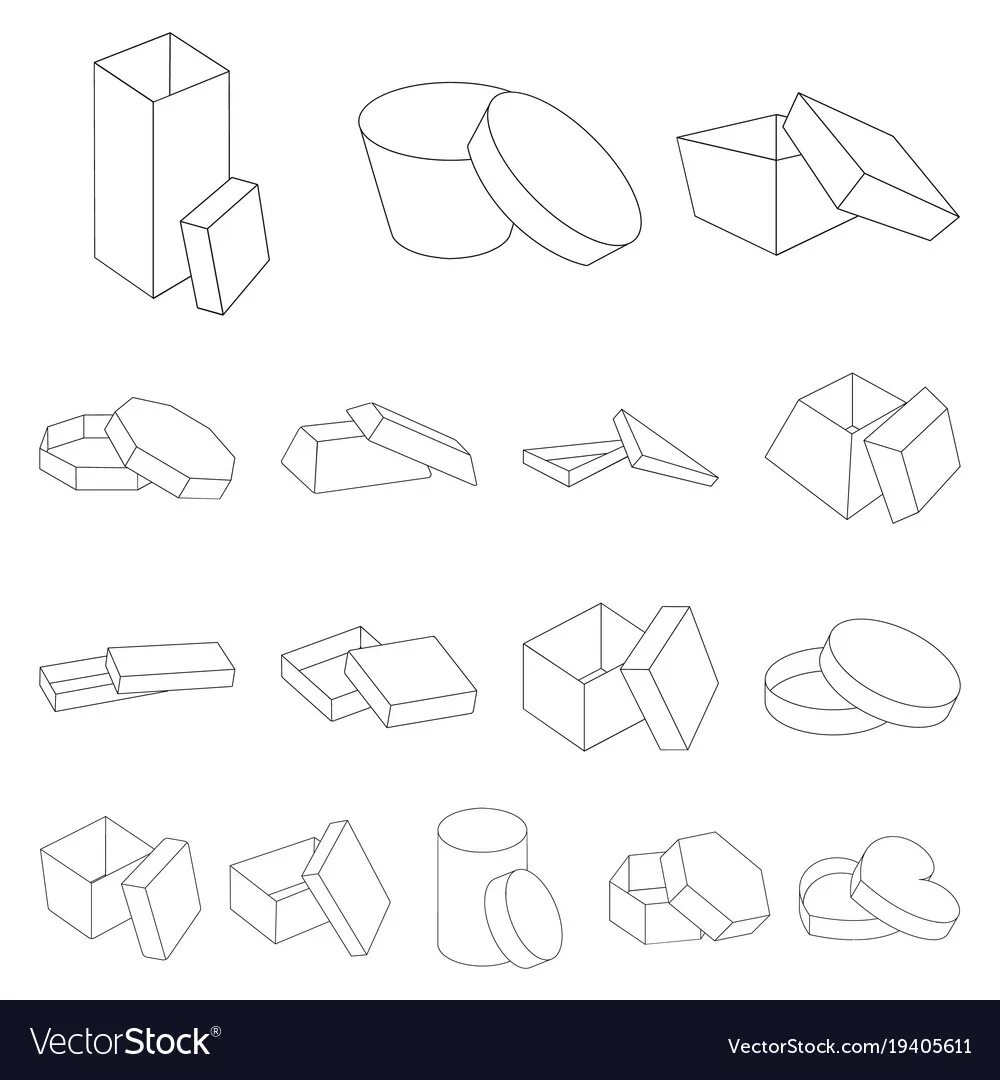 VectorStock®

VectorStock.com/19405611