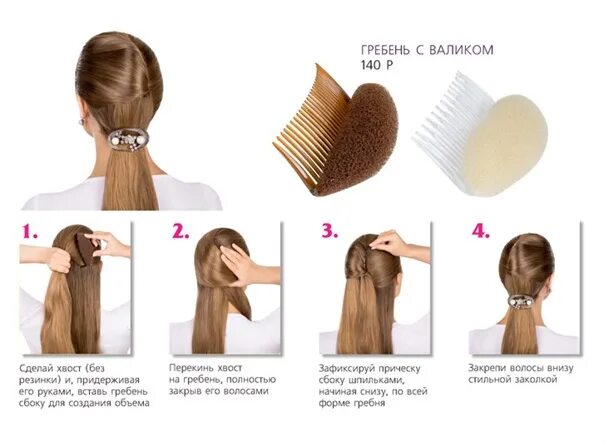 ГРЕБЕНЬ С ВАЛИКОМ
140 Р

1.
Сделай хвост (без резинки) и, придерживая его руками, вставь гребень сбоку для создания объема

2.
Перекинь хвост на гребень, полностью закрыв его волосами

3.
Зафиксируй прическу сбоку шпильками, начиная снизу, по всей форме гребня

4.
Закрепи волосы внизу стильной заколкой