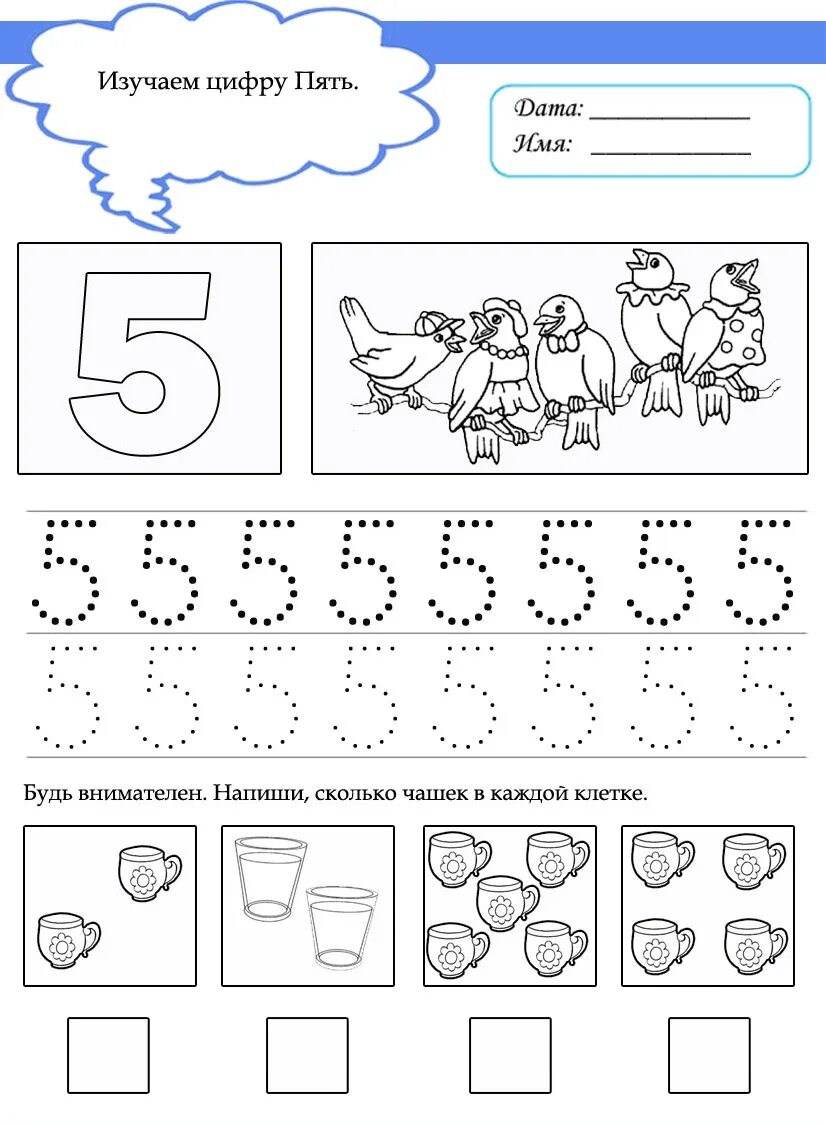 Изучаем цифру Пять.

Дата: ____________
Имя: ____________

5

5 5 5 5 5 5 5 5

5 5 5 5 5 5 5 5

Будь внимателен. Напиши, сколько чашек в каждой клетке.