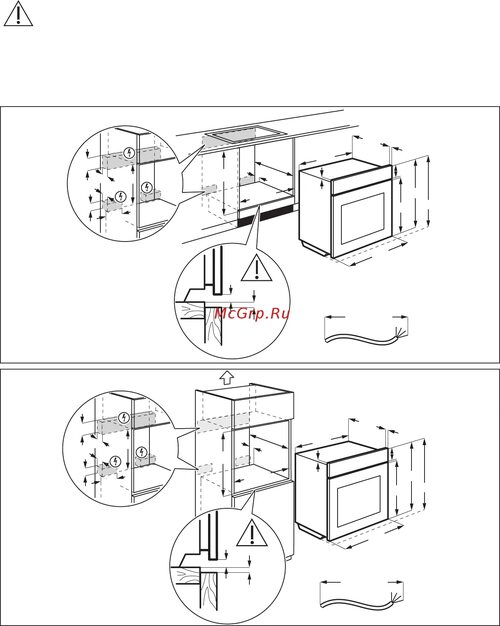 McGrp.Ru