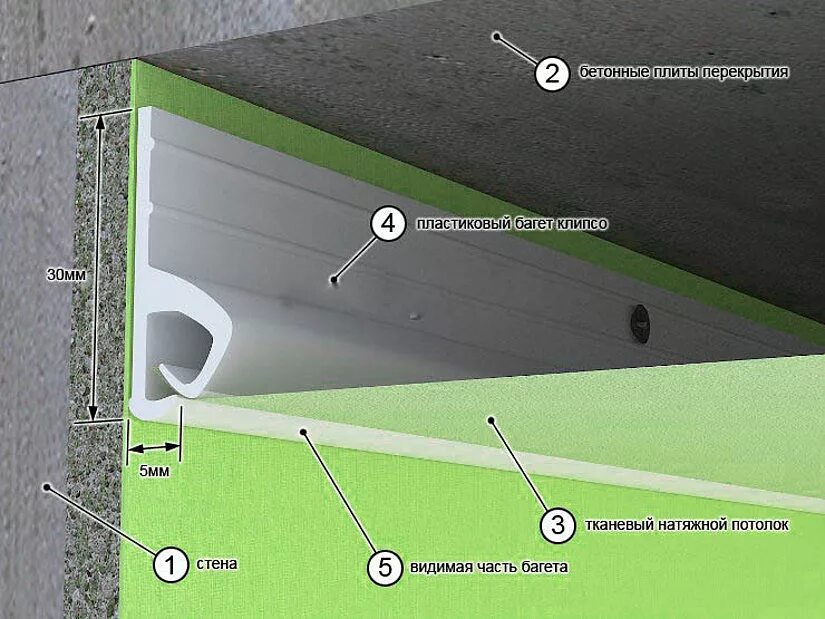 2 бетонные плиты перекрытия

4 пластиковый багет клипсо

30мм

5мм

3 тканевый натяжной потолок

1 стена

5 видимая часть багета