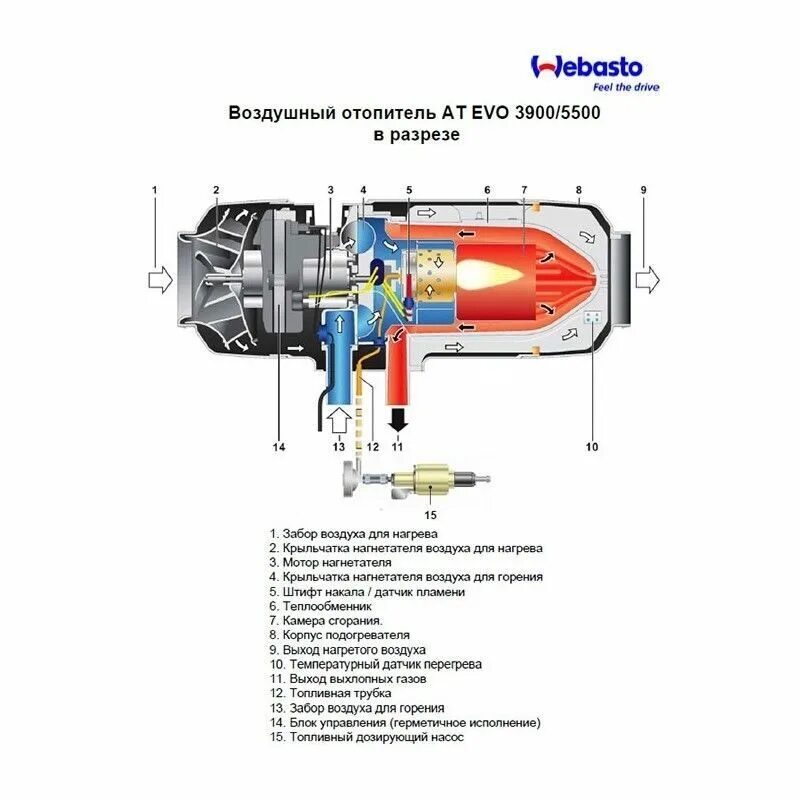 Webasto
Feel the drive

Воздушный отопитель AT EVO 3900/5500
в разрезе

1
2
3
4
5
6
7
8
9
14
13
12
11
10
15

1. Забор воздуха для нагрева
2. Крыльчатка нагнетателя воздуха для нагрева
3. Мотор нагнетателя
4. Крыльчатка нагнетателя воздуха для горения
5. Штифт накала / датчик пламени
6. Теплообменник
7. Камера сгорания.
8. Корпус подогревателя
9. Выход нагретого воздуха
10. Температурный датчик перегрева
11. Выход выхлопных газов
12. Топливная трубка
13. Забор воздуха для горения
14. Блок управления (герметичное исполнение)
15. Топливный дозирующий насос