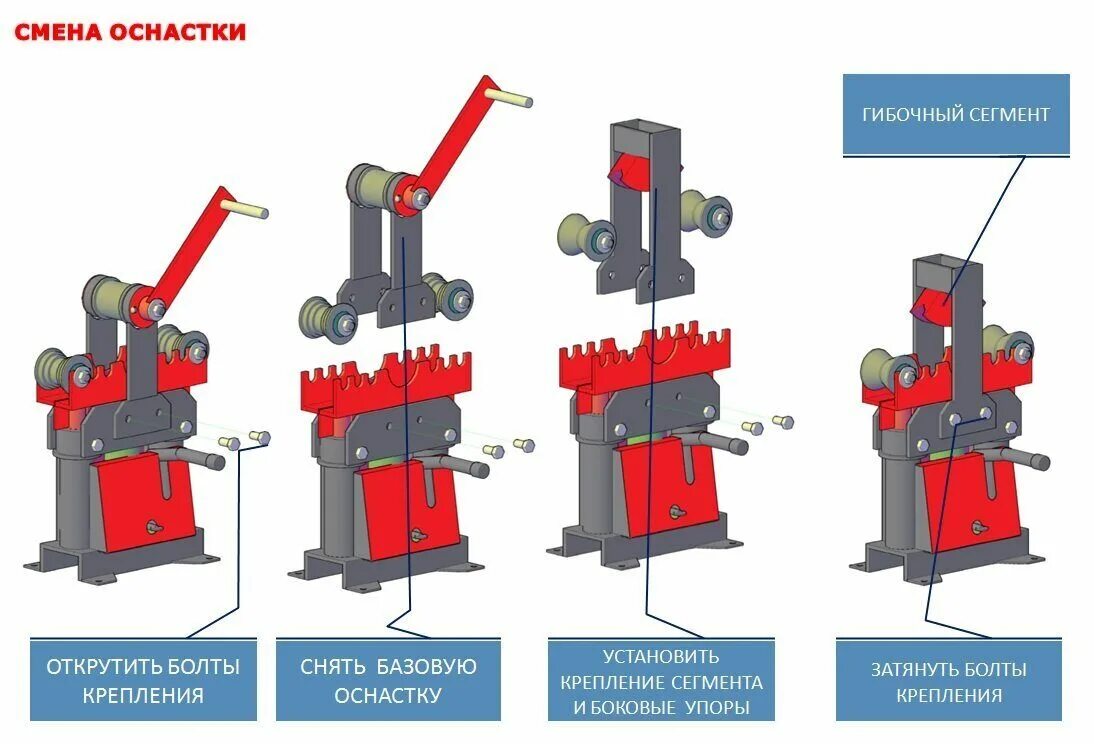 СМЕНА ОСНАСТКИ

ГИБОЧНЫЙ СЕГМЕНТ

ОТКРУТИТЬ БОЛТЫ КРЕПЛЕНИЯ

СНЯТЬ БАЗОВУЮ ОСНАСТКУ

УСТАНОВИТЬ КРЕПЛЕНИЕ СЕГМЕНТА И БОКОВЫЕ УПОРЫ

ЗАТЯНУТЬ БОЛТЫ КРЕПЛЕНИЯ