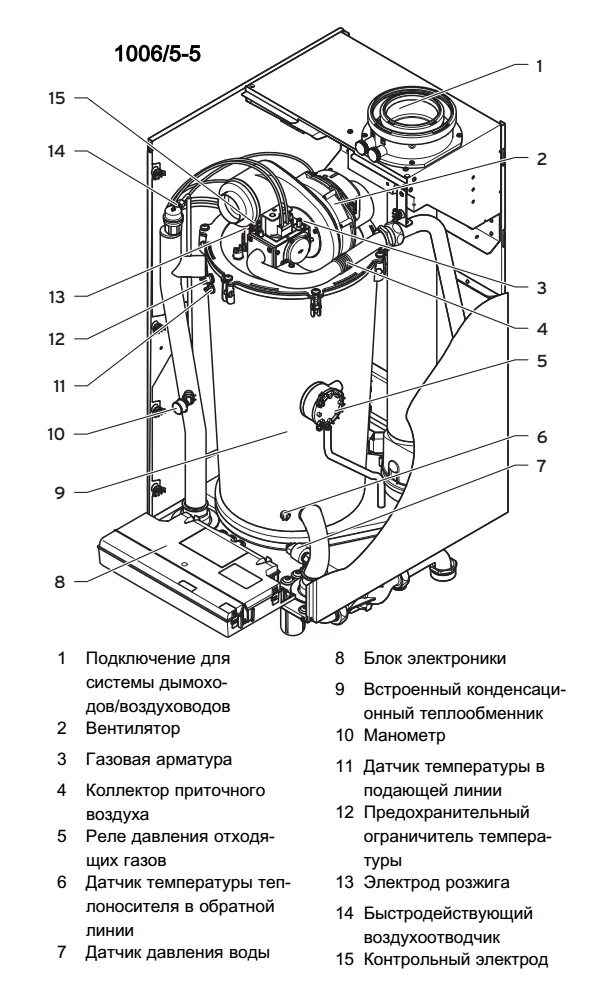 1006/5-5

15
14
13
12
11
10
9
8
1
2
3
4
5
6
7

1 Подключение для системы дымоходов/воздуховодов
2 Вентилятор
3 Газовая арматура
4 Коллектор приточного воздуха
5 Реле давления отходящих газов
6 Датчик температуры теплоносителя в обратной линии
7 Датчик давления воды

8 Блок электроники
9 Встроенный конденсационный теплообменник
10 Манометр
11 Датчик температуры в подающей линии
12 Предохранительный ограничитель температуры
13 Электрод розжига
14 Быстродействующий воздухоотводчик
15 Контрольный электрод