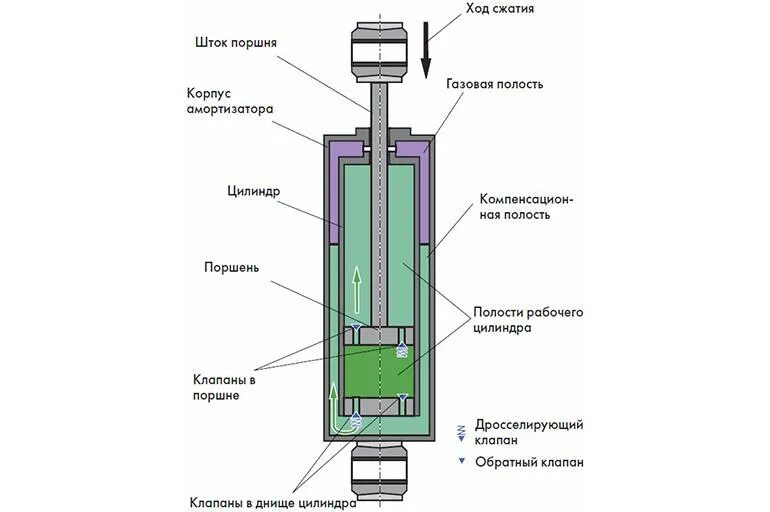 Ход сжатия

Шток поршня

Газовая полость

Корпус амортизатора

Цилиндр

Компенсационная полость

Поршень

Полости рабочего цилиндра

Клапаны в поршне

Дросселирующий клапан

Обратный клапан

Клапаны в днище цилиндра