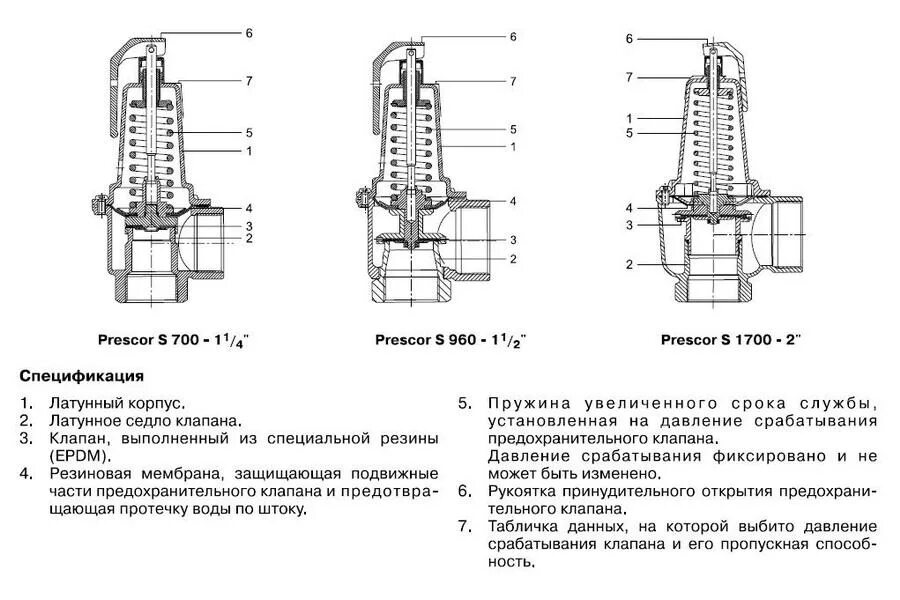 6
7
5
1
4
3
2

Prescor S 700 - $1^1/_4$"

6
7
5
1
4
3
2

Prescor S 960 - $1^1/_2$"

6
7
1
5
4
3
2

Prescor S 1700 - 2"

Спецификация

1. Латунный корпус.
2. Латунное седло клапана.
3. Клапан, выполненный из специальной резины (EPDM).
4. Резиновая мембрана, защищающая подвижные части предохранительного клапана и предотвращающая протечку воды по штоку.
5. Пружина увеличенного срока службы, установленная на давление срабатывания предохранительного клапана. Давление срабатывания фиксировано и не может быть изменено.
6. Рукоятка принудительного открытия предохранительного клапана.
7. Табличка данных, на которой выбито давление срабатывания клапана и его пропускная способность.