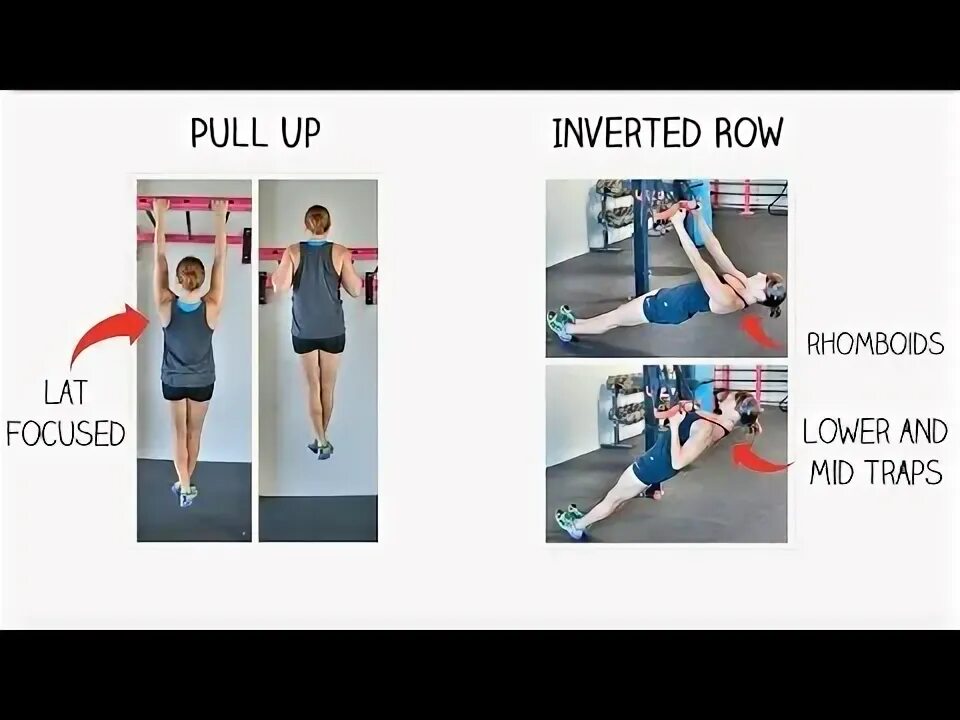 PULL UP

LAT FOCUSED

INVERTED ROW

RHOMBOIDS

LOWER AND MID TRAPS