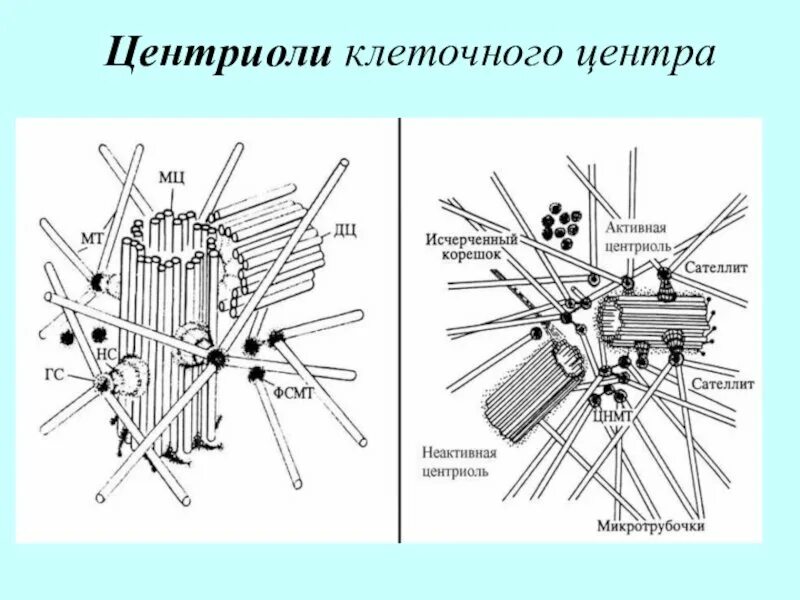 Центриоли клеточного центра

МЦ
МТ
ДЦ
НС
ГС
ФСМТ

Исчерченный корешок
Активная центриоль
Сателлит
Сателлит
ЦНМТ
Неактивная центриоль
Микротрубочки