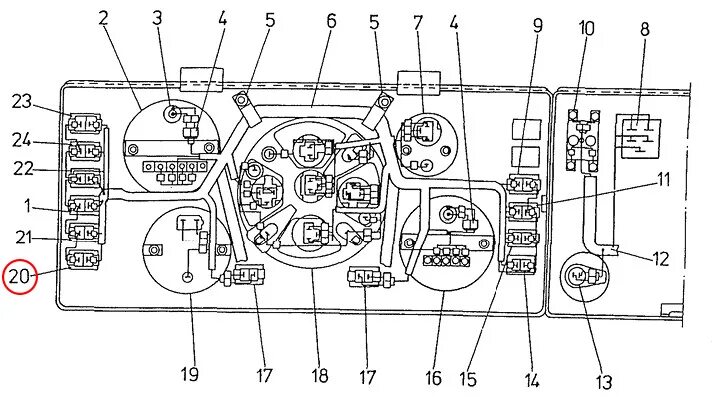 2 3 4 5 6 5 7 4 9 10 8
23
24
22
1
21
20
11
12
19 17 18 17 16 15 14 13