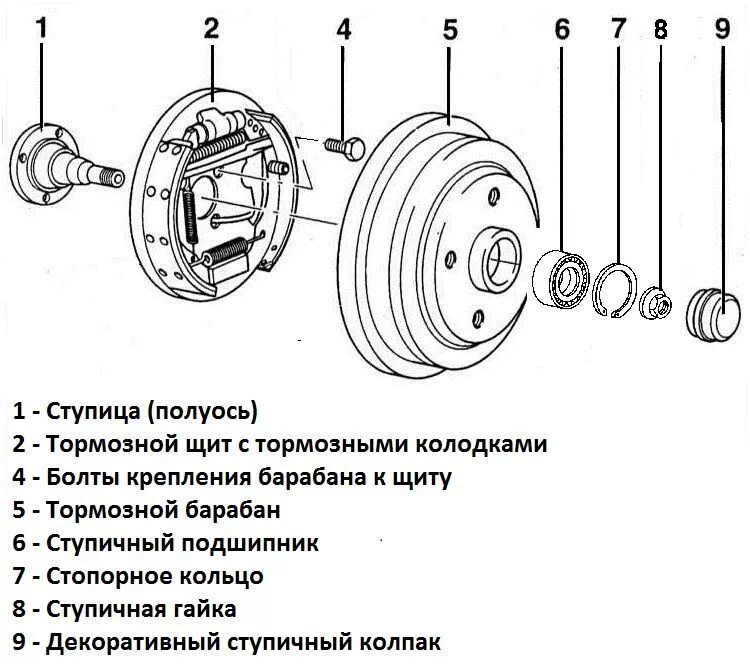 1
2
4
5
6
7
8
9

1 - Ступица (полуось)
2 - Тормозной щит с тормозными колодками
4 - Болты крепления барабана к щиту
5 - Тормозной барабан
6 - Ступичный подшипник
7 - Стопорное кольцо
8 - Ступичная гайка
9 - Декоративный ступичный колпак