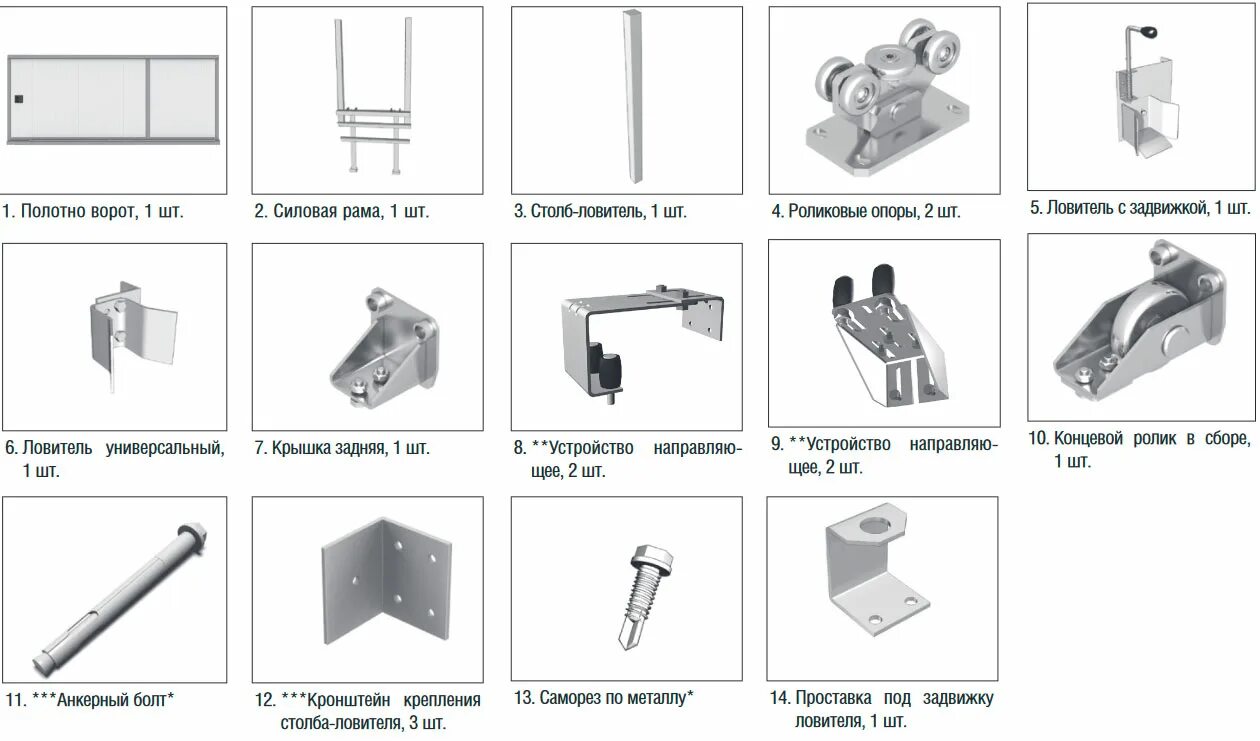 1. Полотно ворот, 1 шт.

2. Силовая рама, 1 шт.

3. Столб-ловитель, 1 шт.

4. Роликовые опоры, 2 шт.

5. Ловитель с задвижкой, 1 шт.

6. Ловитель универсальный, 1 шт.

7. Крышка задняя, 1 шт.

8. **Устройство направляющее, 2 шт.

9. **Устройство направляющее, 2 шт.

10. Концевой ролик в сборе, 1 шт.

11. ***Анкерный болт*

12. ***Кронштейн крепления столба-ловителя, 3 шт.

13. Саморез по металлу*

14. Проставка под задвижку ловителя, 1 шт.