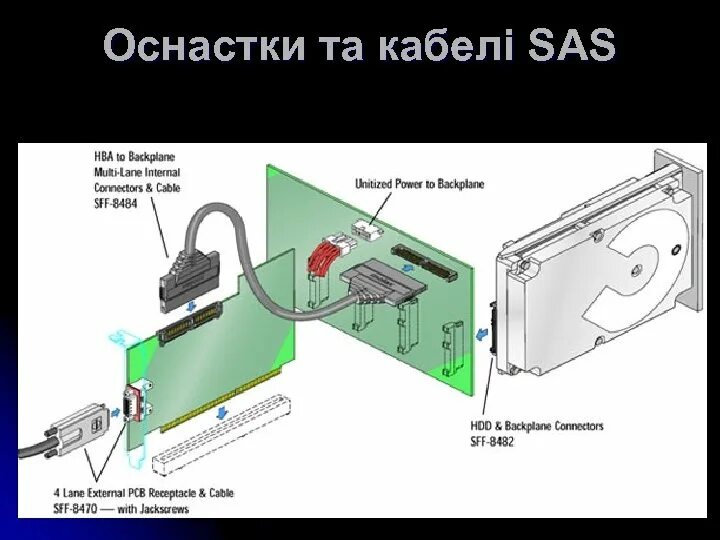 Оснастки та кабелі SAS

HBA to Backplane Multi-Lane Internal Connectors & Cable SFF-8484

Unitized Power to Backplane

HDD & Backplane Connectors SFF-8482

4 Lane External PCB Receptacle & Cable SFF-8470 — with Jackscrews