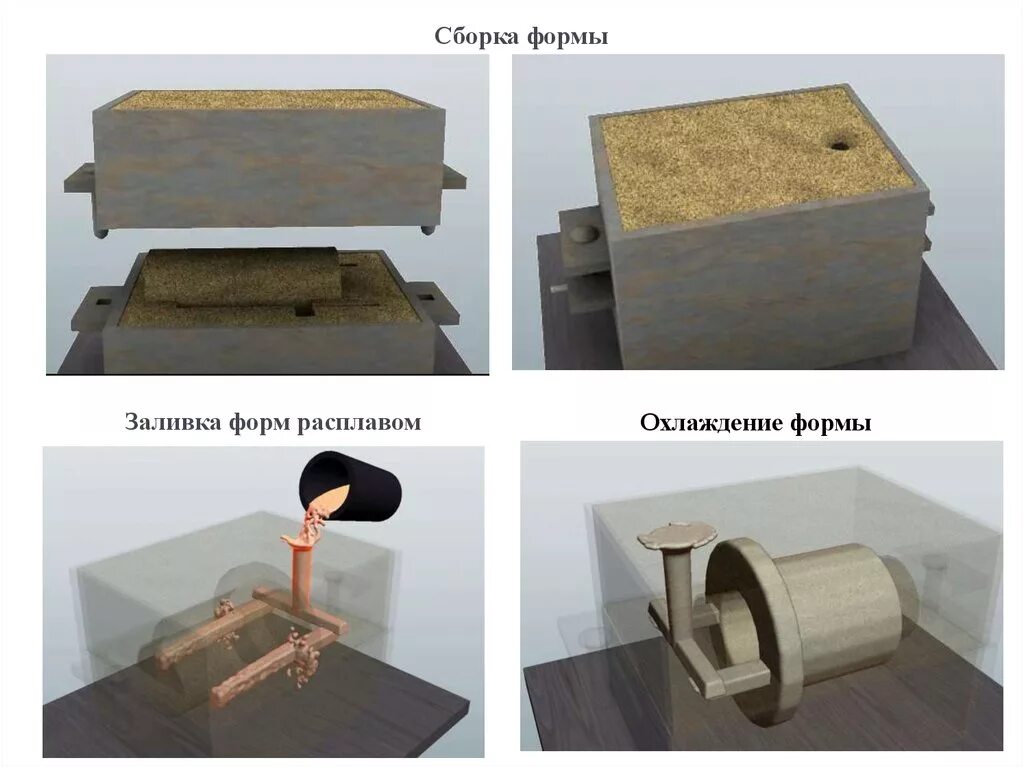 Сборка формы

Заливка форм расплавом

Охлаждение формы