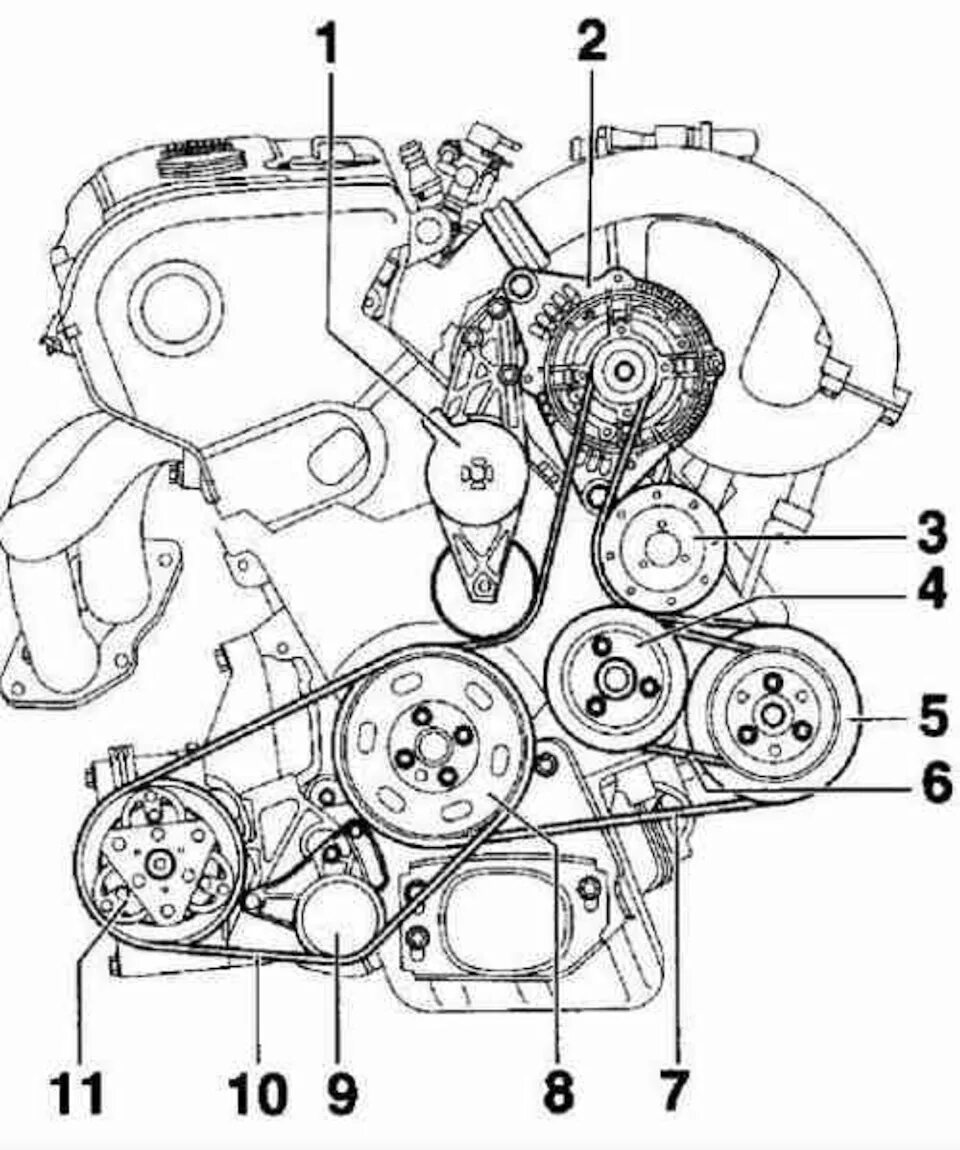 1
2
3
4
5
6
11
10
9
8
7