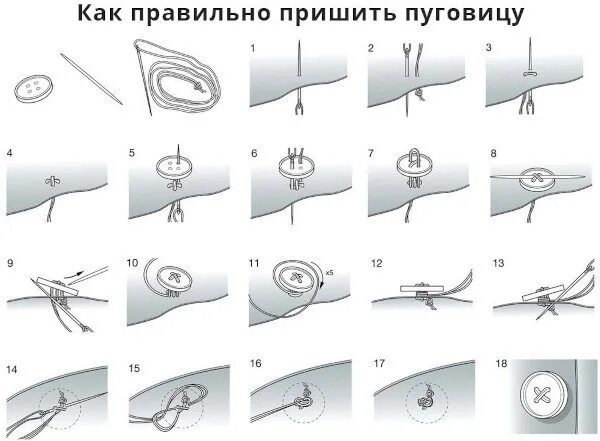 Как правильно пришить пуговицу

1

2

3

4

5

6

7

8

9

10

11

x5

12

13

14

15

16

17

18