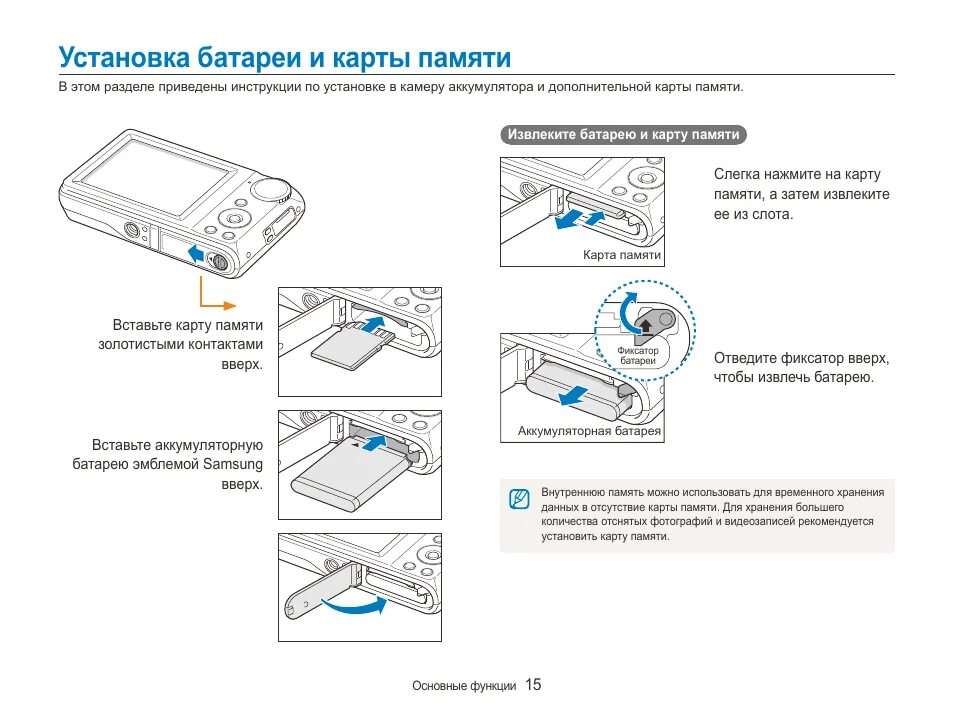 Установка батареи и карты памяти

В этом разделе приведены инструкции по установке в камеру аккумулятора и дополнительной карты памяти.

Вставьте карту памяти золотистыми контактами вверх.

Вставьте аккумуляторную батарею эмблемой Samsung вверх.

Извлеките батарею и карту памяти

Карта памяти

Слегка нажмите на карту памяти, а затем извлеките ее из слота.

Фиксатор батареи

Аккумуляторная батарея

Отведите фиксатор вверх, чтобы извлечь батарею.

Внутреннюю память можно использовать для временного хранения данных в отсутствие карты памяти. Для хранения большего количества отснятых фотографий и видеозаписей рекомендуется установить карту памяти.

Основные функции 15