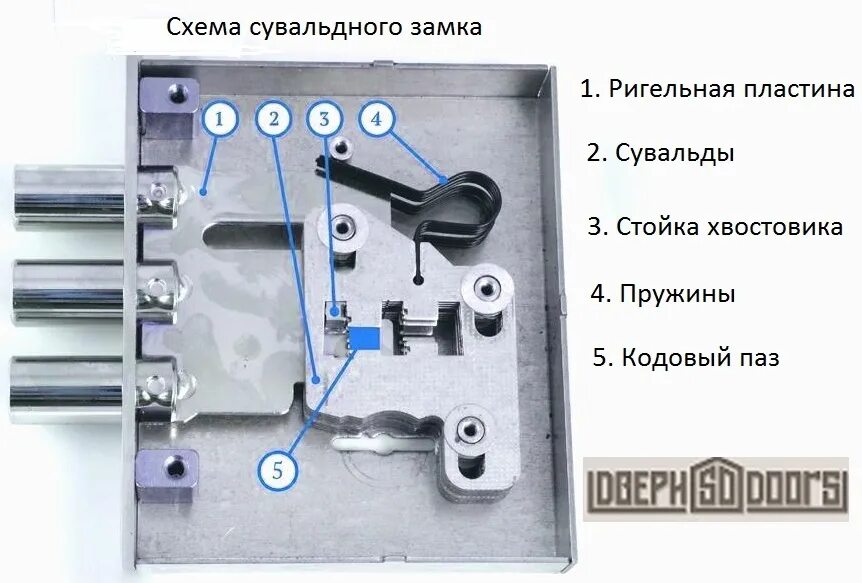 Схема сувальдного замка

1
2
3
4
5

1. Ригельная пластина

2. Сувальды

3. Стойка хвостовика

4. Пружины

5. Кодовый паз

ДВЕРИ SD DOORS