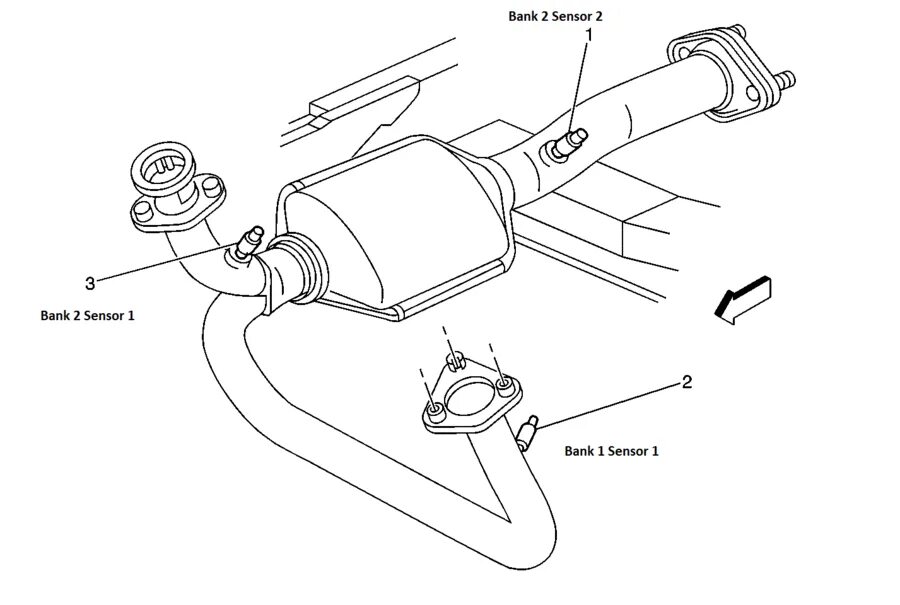 Bank 2 Sensor 2
1
3
Bank 2 Sensor 1
2
Bank 1 Sensor 1