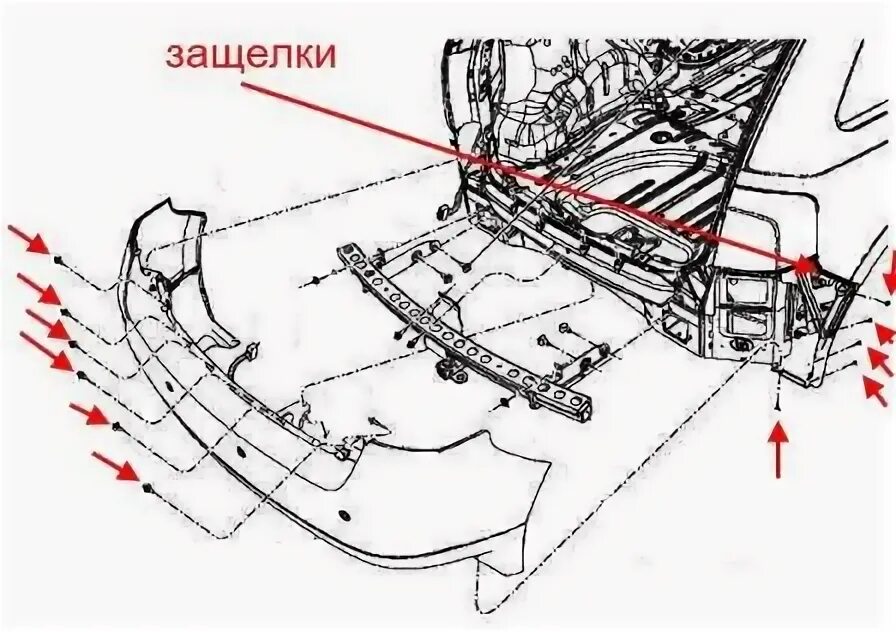 защелки