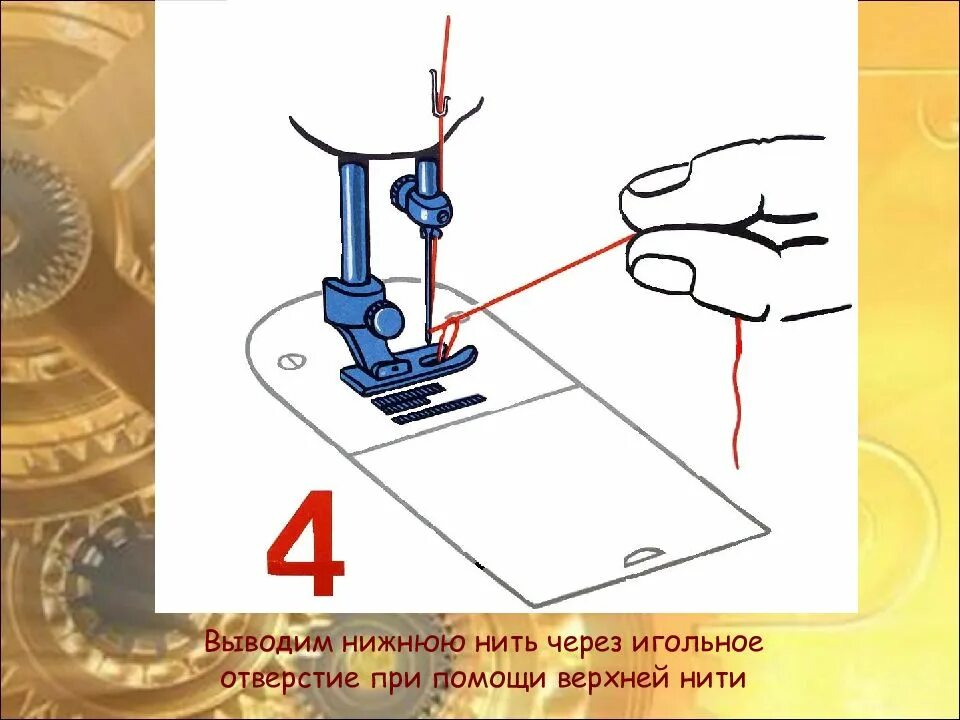 4

Выводим нижнюю нить через игольное отверстие при помощи верхней нити